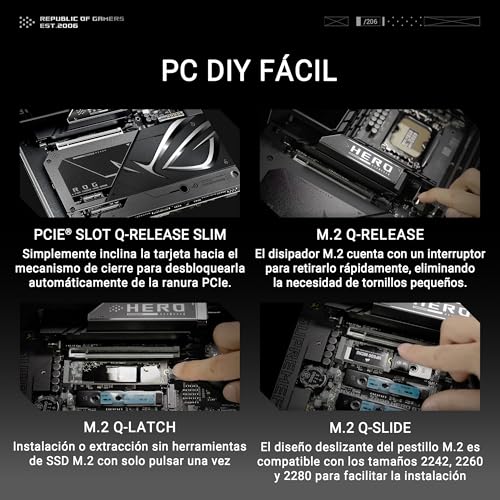 REPUBLIC OF GAMERS
EST.2006

/206

PC DIY FÁCIL

R.O.G.

HERO

PCIE® SLOT Q-RELEASE SLIM
Simplemente inclina la tarjeta hacia el mecanismo de cierre para desbloquearla automáticamente de la ranura PCIe.

M.2 Q-RELEASE
El disipador M.2 cuenta con un interruptor para retirarlo rápidamente, eliminando la necesidad de tornillos pequeños.

HERO

HERO

M.2 Q-LATCH
Instalación o extracción sin herramientas de SSD M.2 con solo pulsar una vez

M.2 Q-SLIDE
El diseño deslizante del pestillo M.2 es compatible con los tamaños 2242, 2260 y 2280 para facilitar la instalación