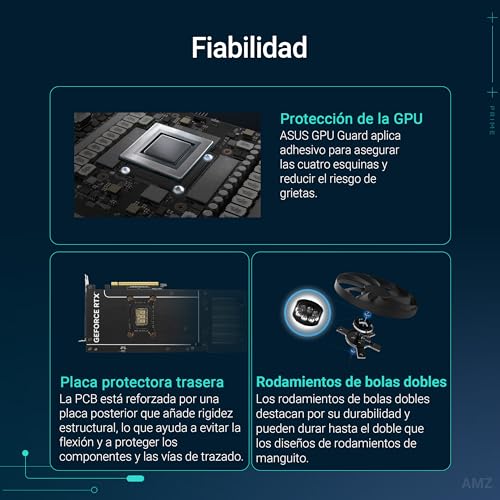 Fiabilidad

PRIME

Protección de la GPU
ASUS GPU Guard aplica adhesivo para asegurar las cuatro esquinas y reducir el riesgo de grietas.

GEFORCE RTX

Placa protectora trasera
La PCB está reforzada por una placa posterior que añade rigidez estructural, lo que ayuda a evitar la flexión y a proteger los componentes y las vías de trazado.

Rodamientos de bolas dobles
Los rodamientos de bolas dobles destacan por su durabilidad y pueden durar hasta el doble que los diseños de rodamientos de manguito.

AMZ