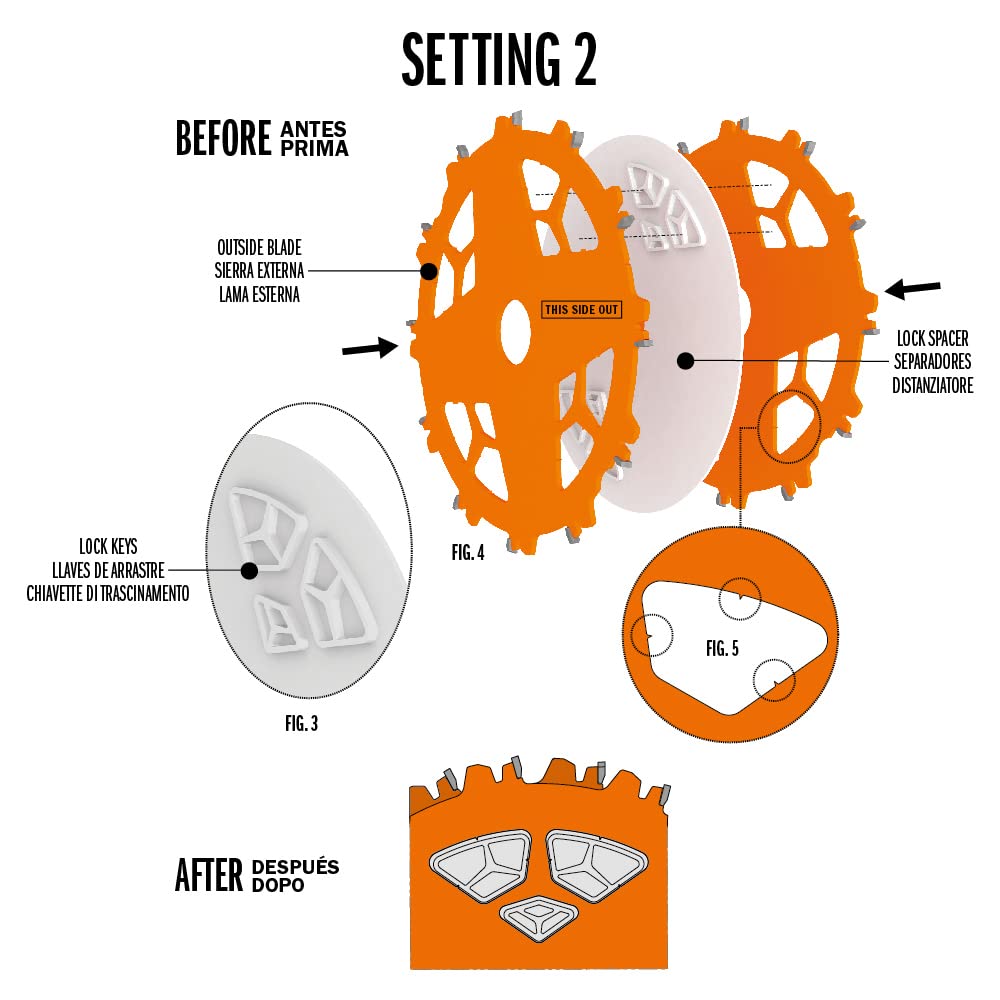 SETTING 2

BEFORE ANTES PRIMA

OUTSIDE BLADE
SIERRA EXTERNA
LAMA ESTERNA

THIS SIDE OUT

LOCK SPACER
SEPARADORES
DISTANZIATORE

LOCK KEYS
LLAVES DE ARRASTRE
CHIAVETTE DI TRASCINAMENTO

FIG. 4

FIG. 5

FIG. 3

AFTER DESPUÉS DOPO