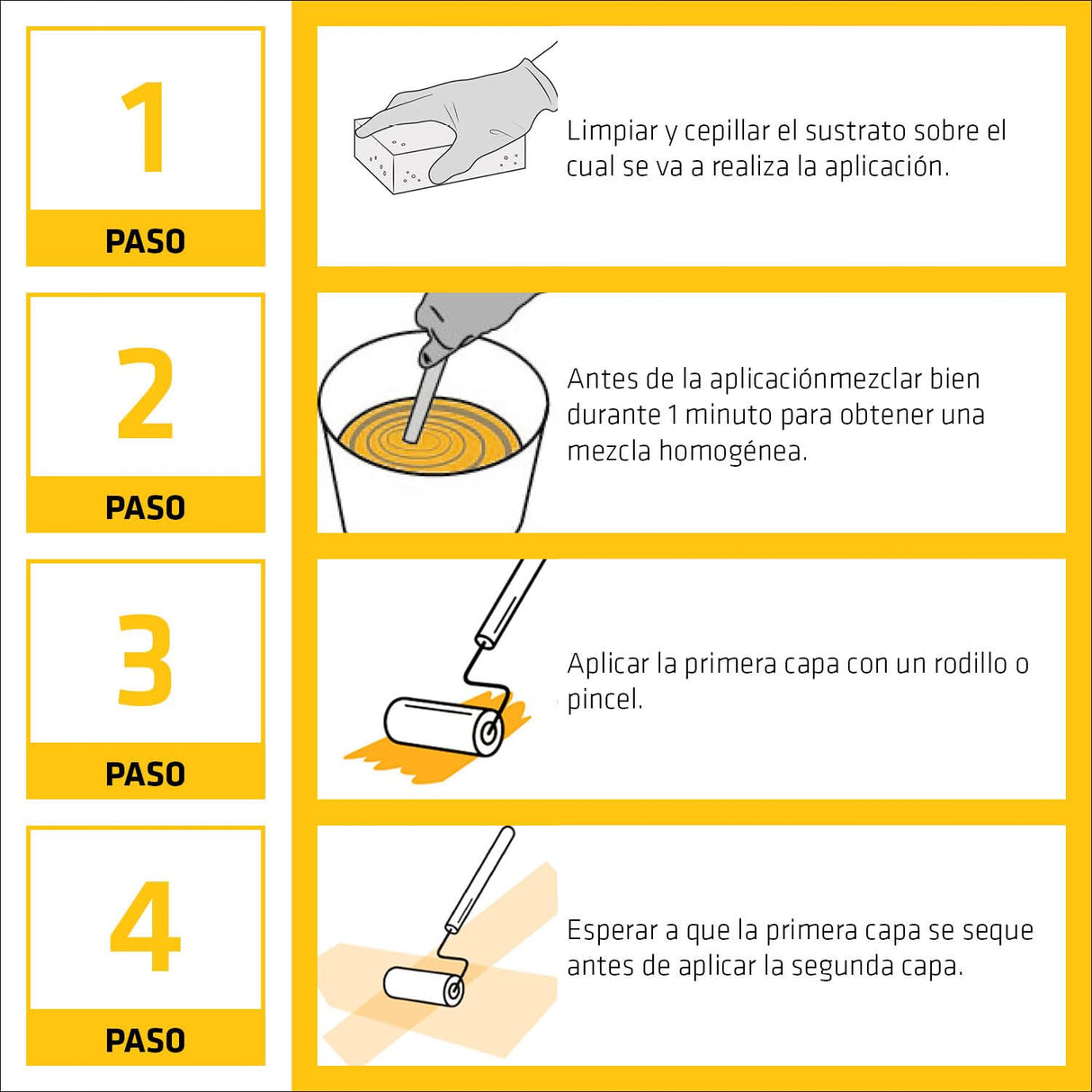 1

PASO

Limpiar y cepillar el sustrato sobre el cual se va a realiza la aplicación.

2

PASO

Antes de la aplicaciónmezclar bien durante 1 minuto para obtener una mezcla homogénea.

3

PASO

Aplicar la primera capa con un rodillo o pincel.

4

PASO

Esperar a que la primera capa se seque antes de aplicar la segunda capa.