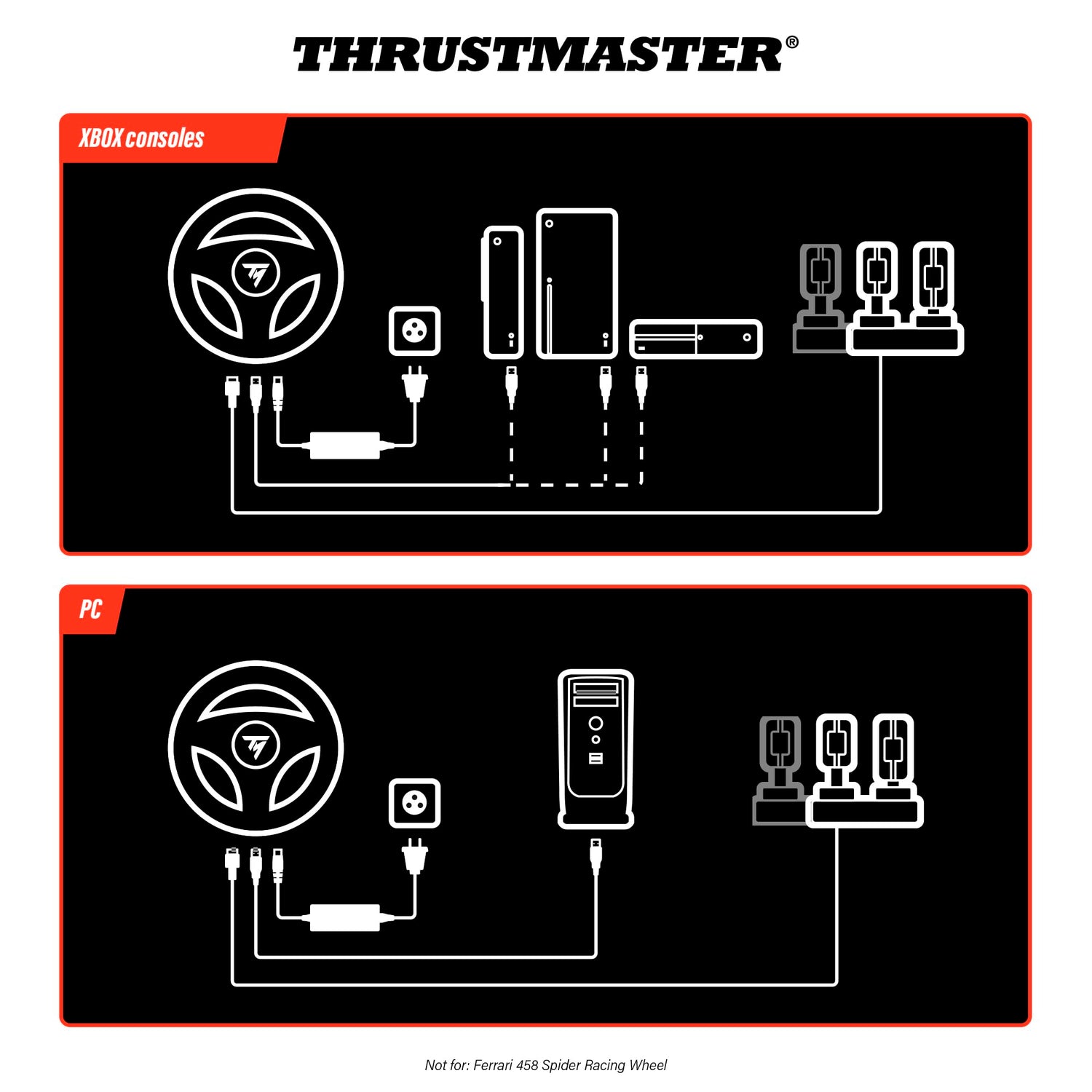 THRUSTMASTER®

XBOX consoles

PC

Not for: Ferrari 458 Spider Racing Wheel