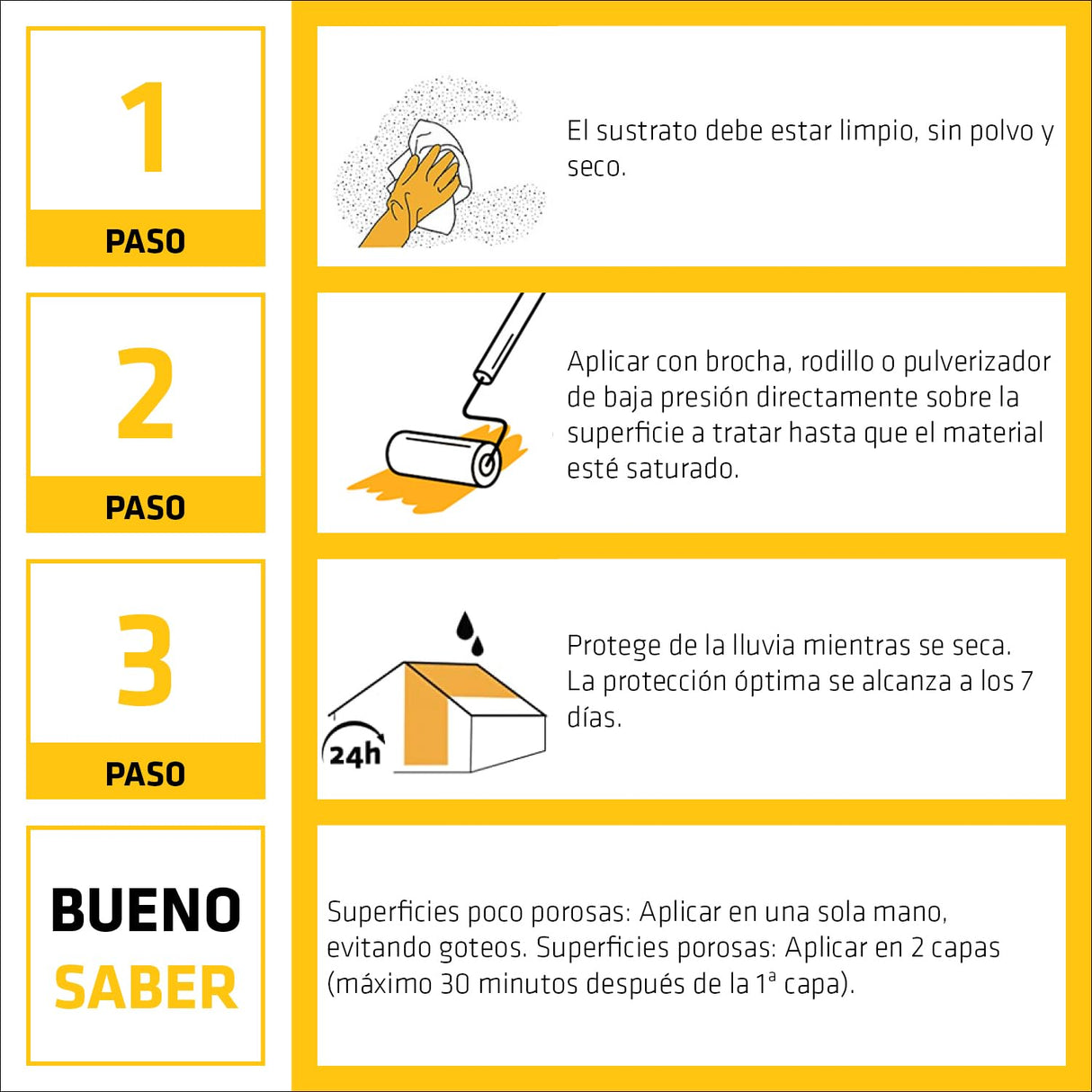 1
PASO

El sustrato debe estar limpio, sin polvo y seco.

2
PASO

Aplicar con brocha, rodillo o pulverizador de baja presión directamente sobre la superficie a tratar hasta que el material esté saturado.

3
PASO

24h

Protege de la lluvia mientras se seca. La protección óptima se alcanza a los 7 días.

BUENO
SABER

Superficies poco porosas: Aplicar en una sola mano, evitando goteos. Superficies porosas: Aplicar en 2 capas (máximo 30 minutos después de la 1ª capa).