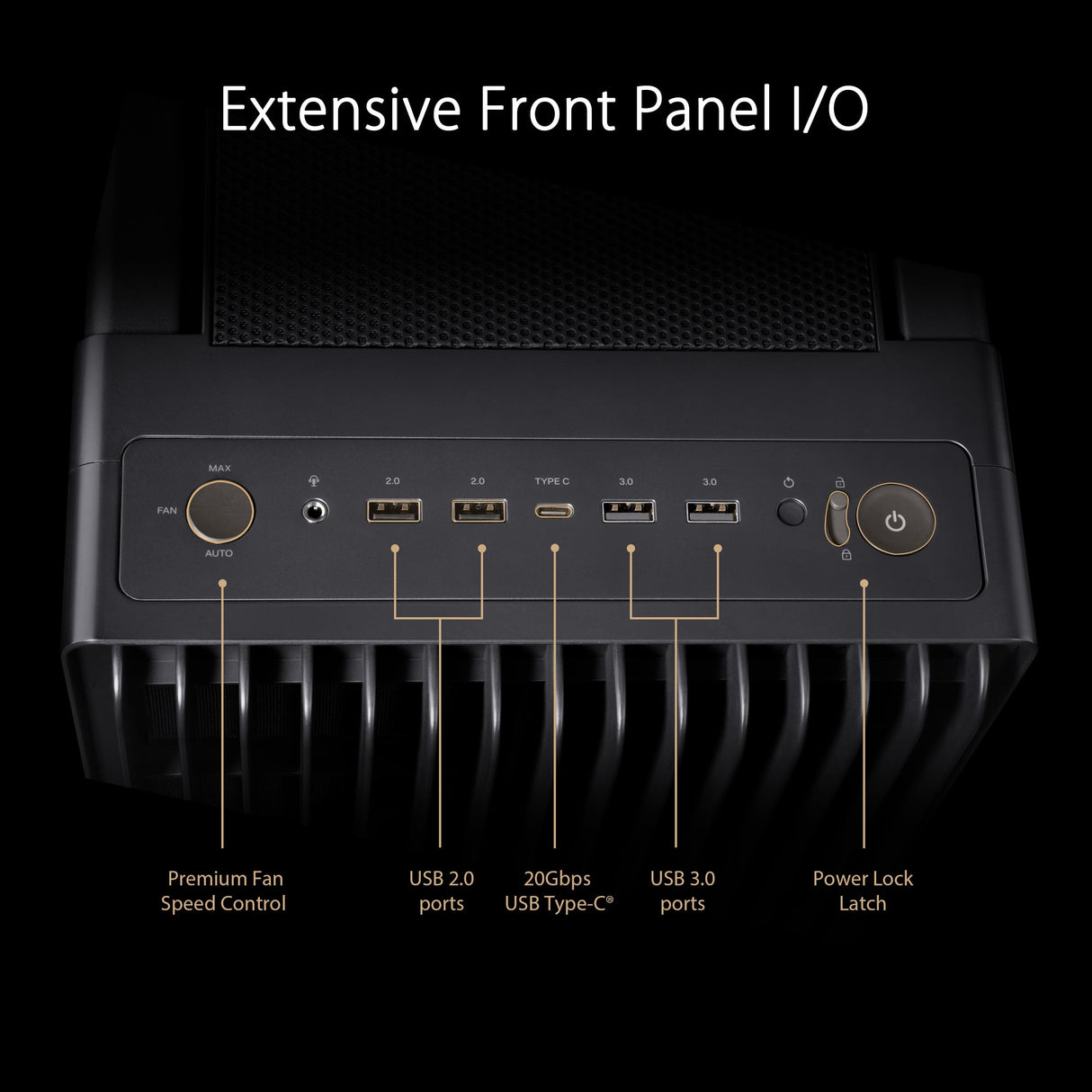 Extensive Front Panel I/O

MAX
FAN
AUTO

2.0
2.0
TYPE C
3.0
3.0

Premium Fan Speed Control

USB 2.0 ports

20Gbps USB Type-C®

USB 3.0 ports

Power Lock Latch