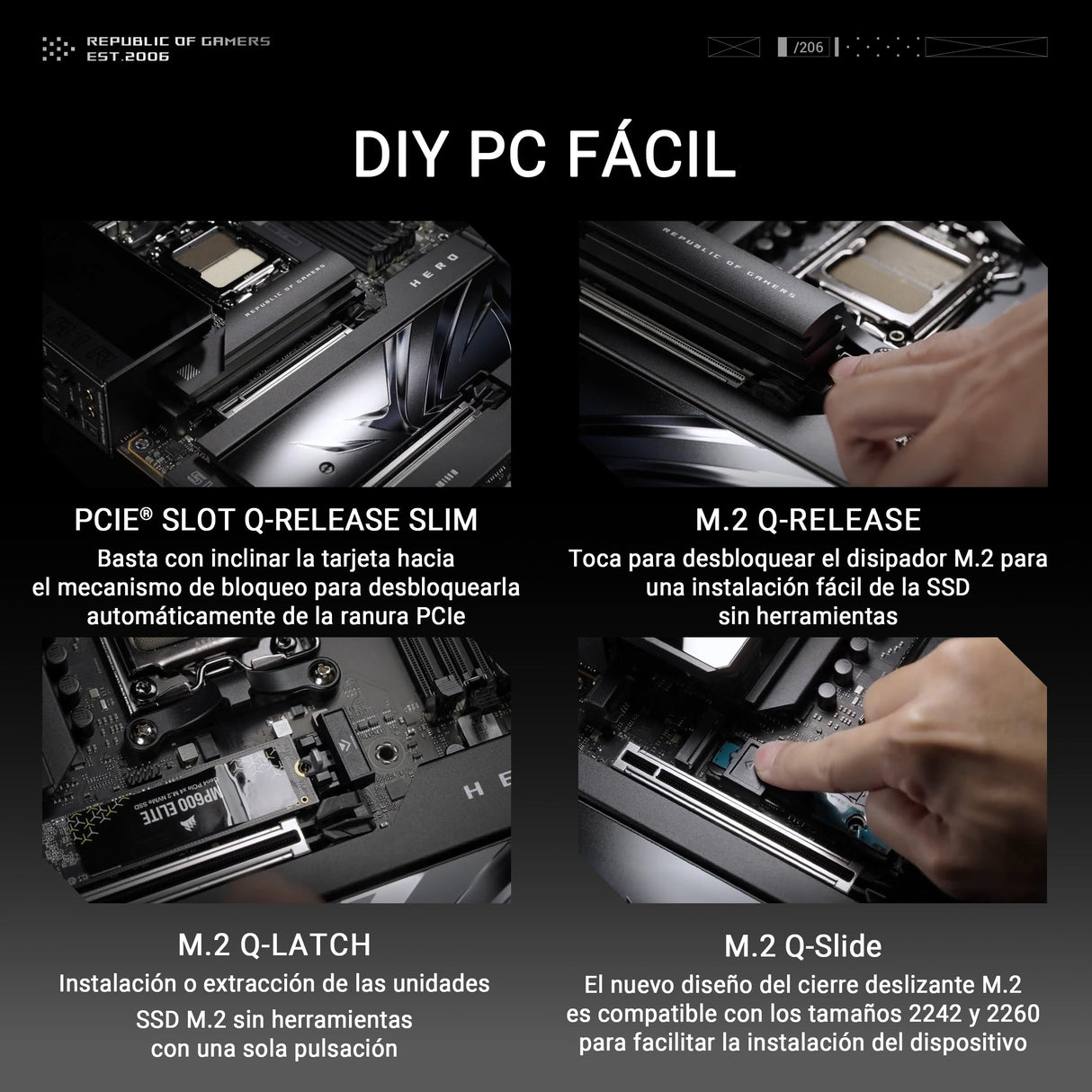 REPUBLIC OF GAMERS
EST.2006

/206

DIY PC FÁCIL

REPUBLIC OF GAMERS
HERO

REPUBLIC OF GAMERS

PCIE® SLOT Q-RELEASE SLIM
Basta con inclinar la tarjeta hacia el mecanismo de bloqueo para desbloquearla automáticamente de la ranura PCIe

M.2 Q-RELEASE
Toca para desbloquear el disipador M.2 para una instalación fácil de la SSD sin herramientas

MP600 ELITE
HE

M.2 Q-LATCH
Instalación o extracción de las unidades SSD M.2 sin herramientas con una sola pulsación

M.2 Q-Slide
El nuevo diseño del cierre deslizante M.2 es compatible con los tamaños 2242 y 2260 para facilitar la instalación del dispositivo