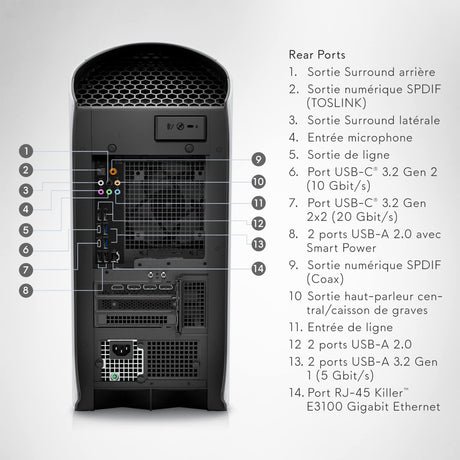 1
2
3
4
5
6
7
8
9
10
11
12
13
14

Rear Ports

1. Sortie Surround arrière
2. Sortie numérique SPDIF (TOSLINK)
3. Sortie Surround latérale
4. Entrée microphone
5. Sortie de ligne
6. Port USB-C® 3.2 Gen 2 (10 Gbit/s)
7. Port USB-C® 3.2 Gen 2x2 (20 Gbit/s)
8. 2 ports USB-A 2.0 avec Smart Power
9. Sortie numérique SPDIF (Coax)
10 Sortie haut-parleur central/caisson de graves
11. Entrée de ligne
12 2 ports USB-A 2.0
13. 2 ports USB-A 3.2 Gen 1 (5 Gbit/s)
14. Port RJ-45 Killer™ E3100 Gigabit Ethernet