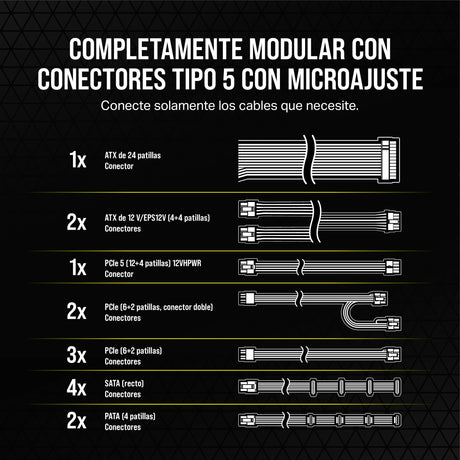 COMPLETAMENTE MODULAR CON CONECTORES TIPO 5 CON MICROAJUSTE

Conecte solamente los cables que necesite.

1x ATX de 24 patillas Conector

2x ATX de 12 V/EPS12V (4+4 patillas) Conectores

1x PCIe 5 (12+4 patillas) 12VHPWR Conector

2x PCIe (6+2 patillas, conector doble) Conectores

3x PCIe (6+2 patillas) Conectores

4x SATA (recto) Conectores

2x PATA (4 patillas) Conectores