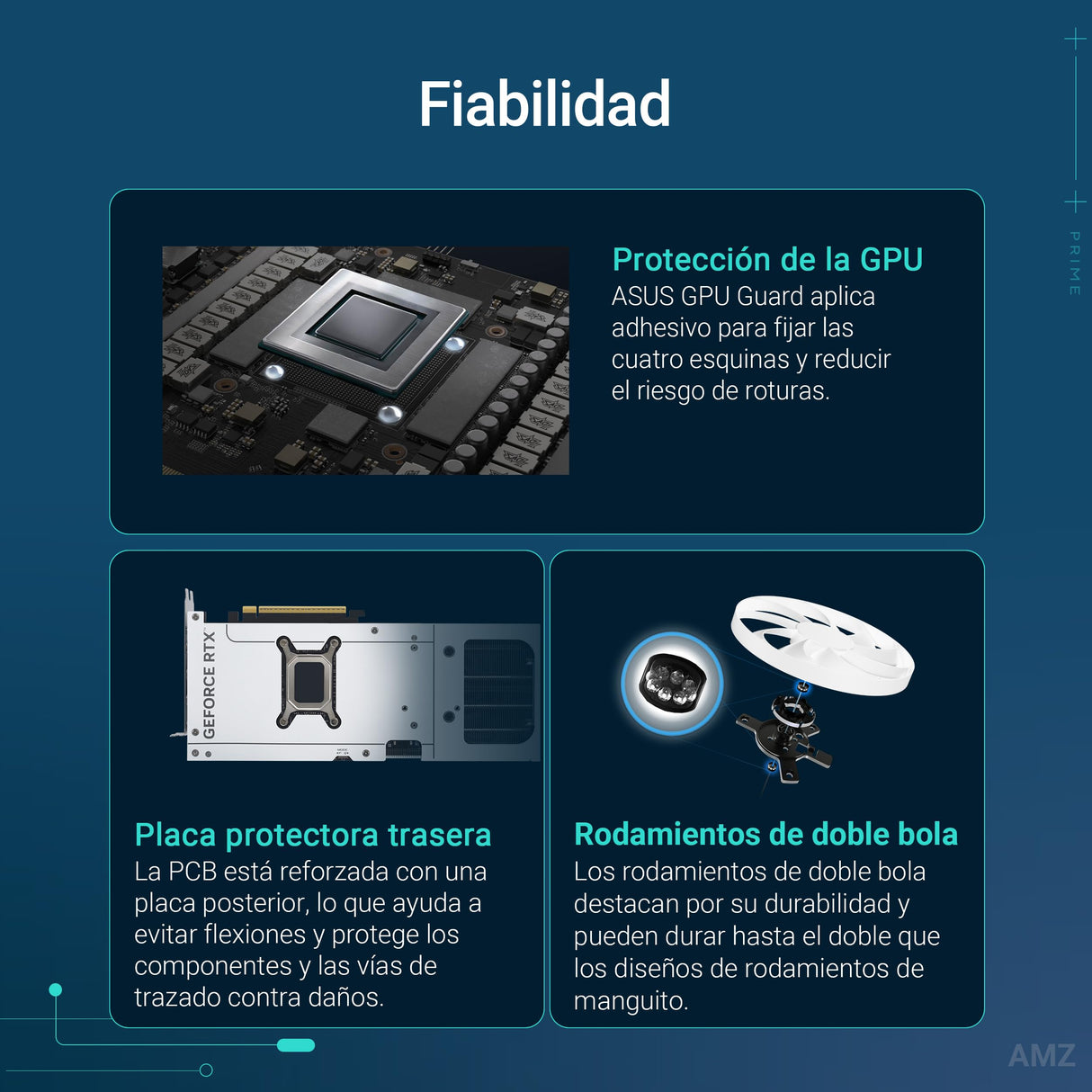 Fiabilidad

PRIME

Protección de la GPU
ASUS GPU Guard aplica adhesivo para fijar las cuatro esquinas y reducir el riesgo de roturas.

GEFORCE RTX

Placa protectora trasera
La PCB está reforzada con una placa posterior, lo que ayuda a evitar flexiones y protege los componentes y las vías de trazado contra daños.

Rodamientos de doble bola
Los rodamientos de doble bola destacan por su durabilidad y pueden durar hasta el doble que los diseños de rodamientos de manguito.

AMZ