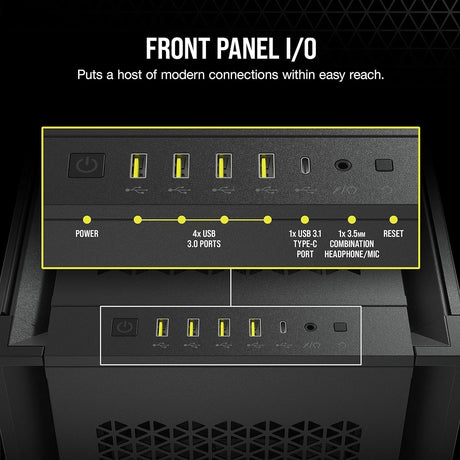 FRONT PANEL I/O

Puts a host of modern connections within easy reach.

POWER

4x USB 3.0 PORTS

1x USB 3.1 TYPE-C PORT

1x 3.5MM COMBINATION HEADPHONE/MIC

RESET