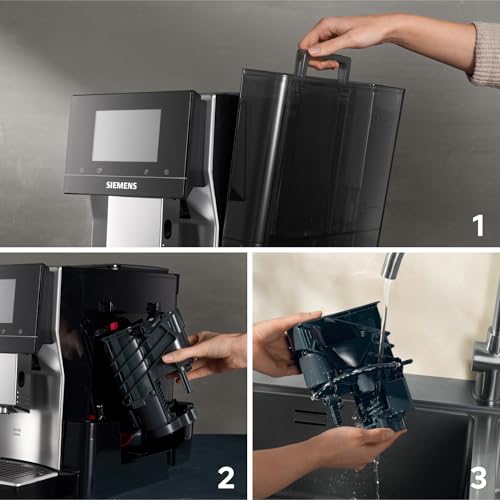 SIEMENS

1

2

3