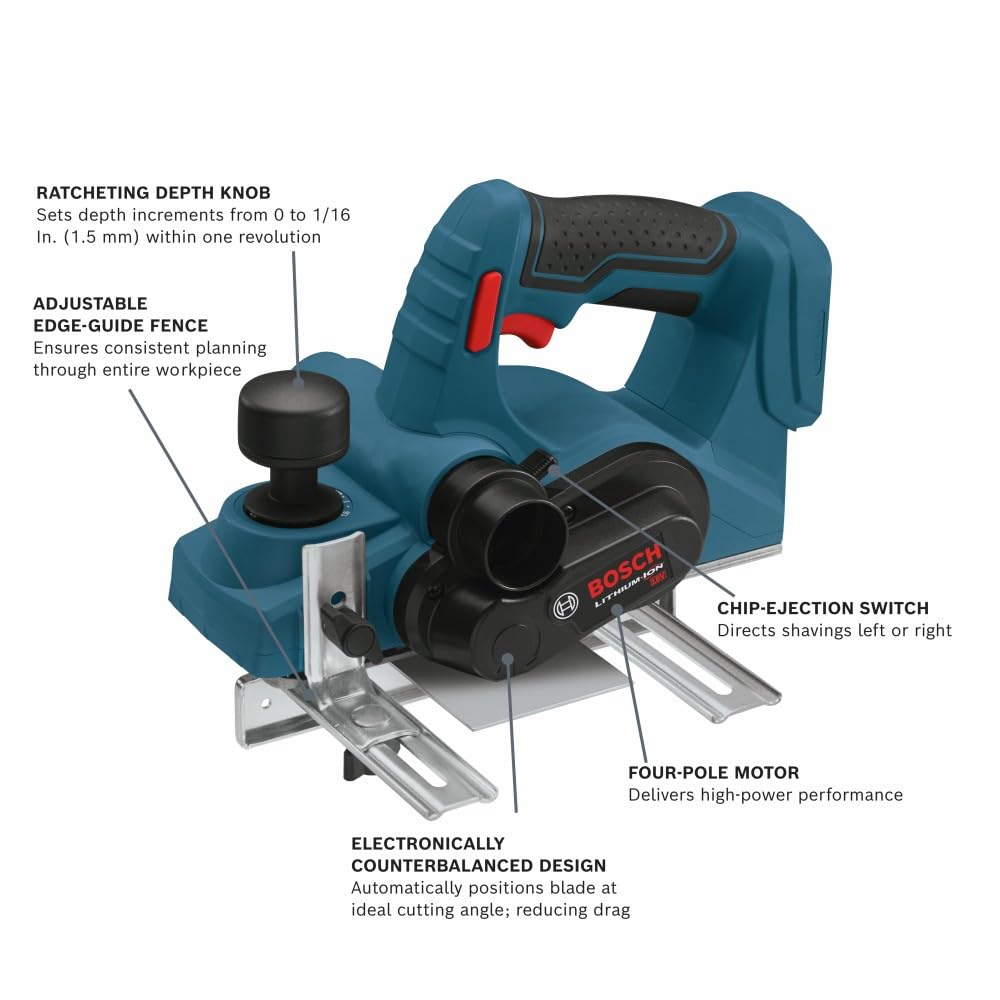 RATCHETING DEPTH KNOB
Sets depth increments from 0 to 1/16 In. (1.5 mm) within one revolution

ADJUSTABLE EDGE-GUIDE FENCE
Ensures consistent planning through entire workpiece

BOSCH
LITHIUM-ION
18V

CHIP-EJECTION SWITCH
Directs shavings left or right

FOUR-POLE MOTOR
Delivers high-power performance

ELECTRONICALLY COUNTERBALANCED DESIGN
Automatically positions blade at ideal cutting angle; reducing drag