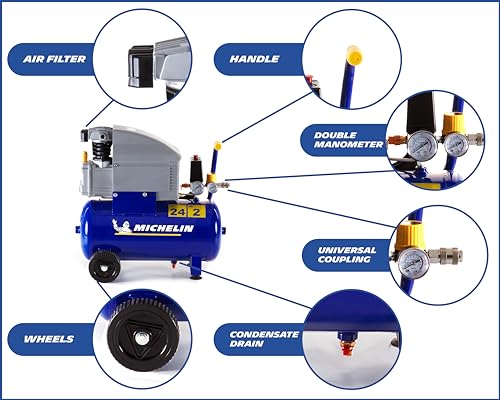 AIR FILTER

HANDLE

DOUBLE MANOMETER

24 2

MICHELIN

UNIVERSAL COUPLING

WHEELS

CONDENSATE DRAIN