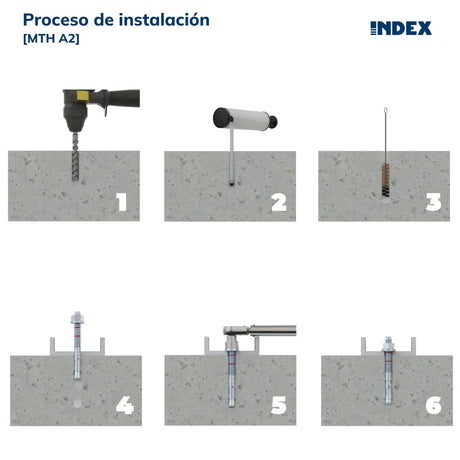 Proceso de instalación
[MTH A2]

INDEX

1

2

3

4

5

6