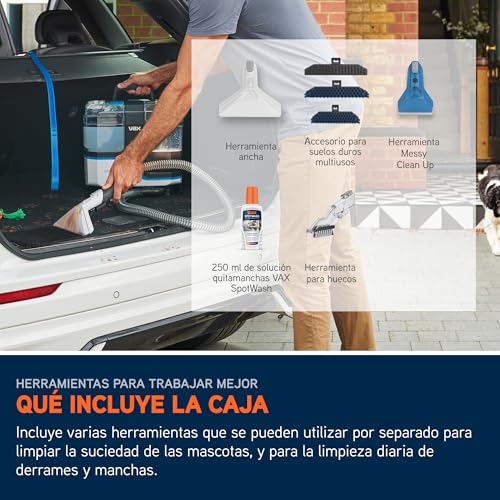 VAX

Herramienta ancha

Accesorio para suelos duros multiusos

Herramienta Messy Clean Up

250 ml de solución quitamanchas VAX SpotWash

Herramienta para huecos

HERRAMIENTAS PARA TRABAJAR MEJOR

QUÉ INCLUYE LA CAJA

Incluye varias herramientas que se pueden utilizar por separado para limpiar la suciedad de las mascotas, y para la limpieza diaria de derrames y manchas.