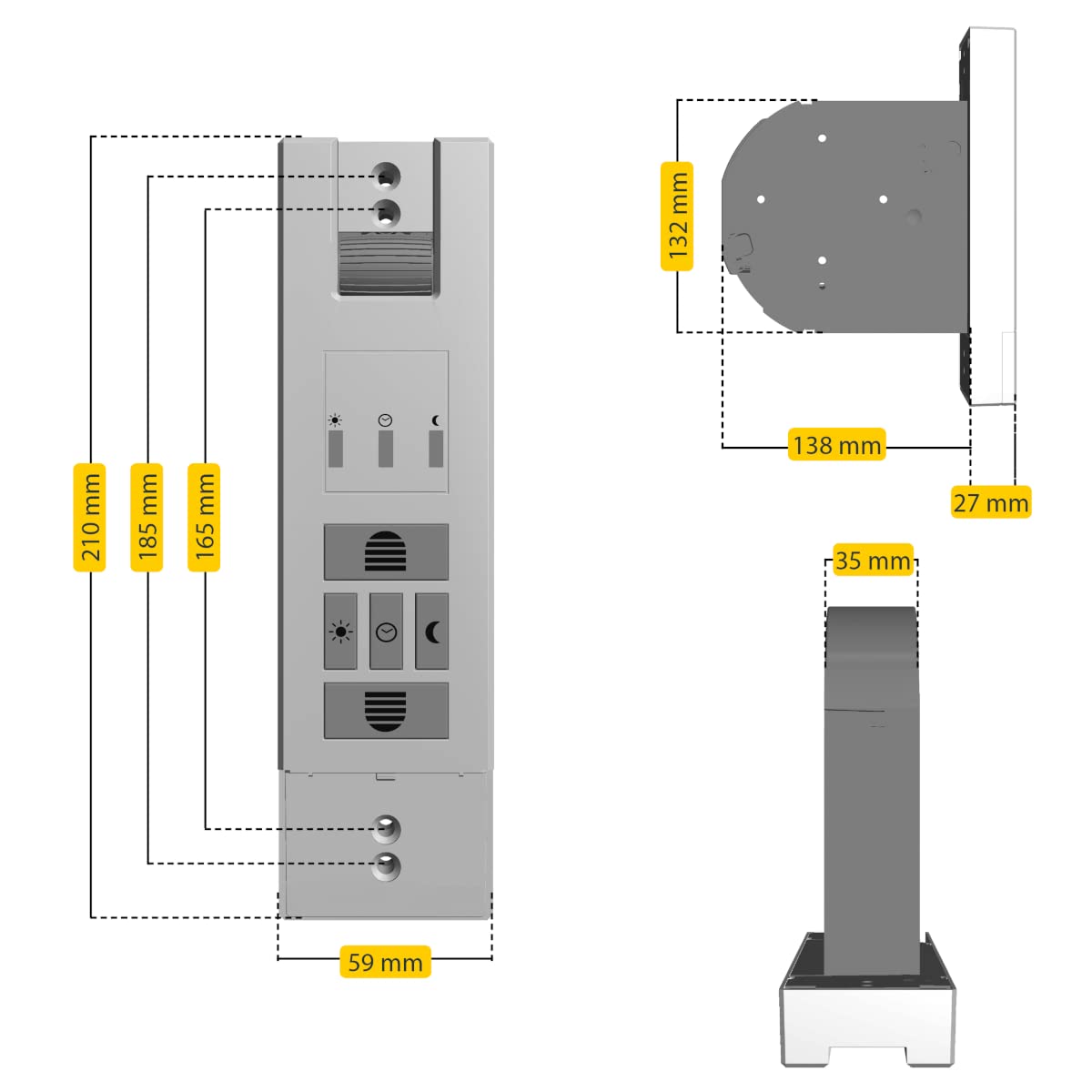 210 mm
185 mm
165 mm
59 mm
132 mm
138 mm
27 mm
35 mm