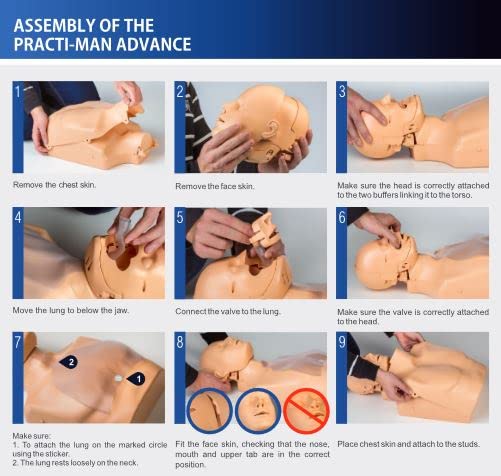 ASSEMBLY OF THE PRACTI-MAN ADVANCE

1

Remove the chest skin.

2

Remove the face skin.

3

Make sure the head is correctly attached to the two buffers linking it to the torso.

4

Move the lung to below the jaw.

5

Connect the valve to the lung.

6

Make sure the valve is correctly attached to the head.

7

2

1

Make sure:
1. To attach the lung on the marked circle using the sticker.
2. The lung rests loosely on the neck.

8

Fit the face skin, checking that the nose, mouth and upper tab are in the correct position.

9

Place chest skin and attach to the studs.