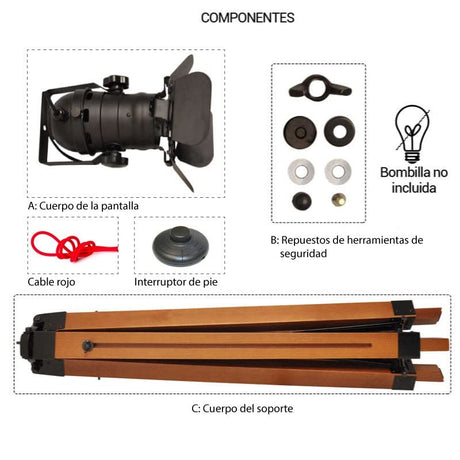 COMPONENTES

A: Cuerpo de la pantalla

Bombilla no incluida

B: Repuestos de herramientas de seguridad

Cable rojo

Interruptor de pie

C: Cuerpo del soporte