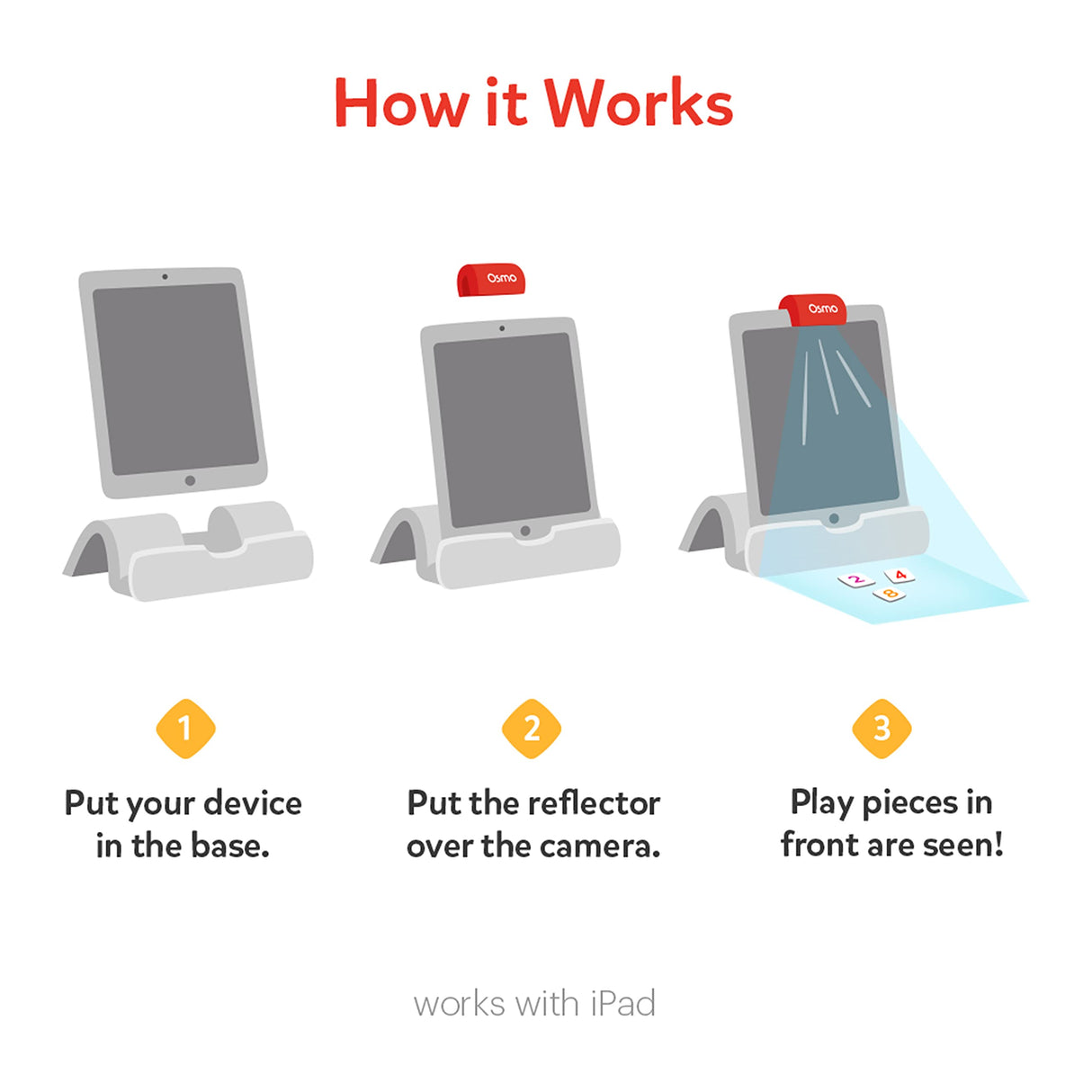 How it Works

Osmo

Osmo

2 4 8

1

Put your device in the base.

2

Put the reflector over the camera.

3

Play pieces in front are seen!

works with iPad