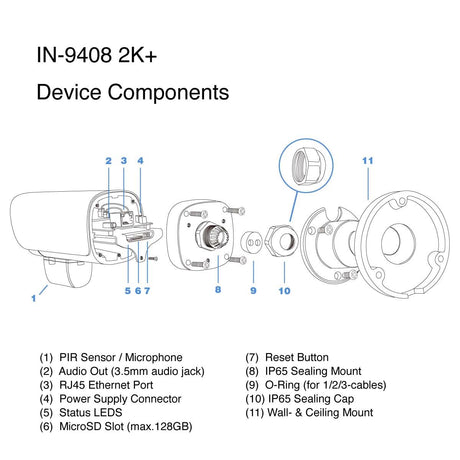 IN-9408 2K+

Device Components

2 3 4

11

1

5 6 7

8

9

10

(1) PIR Sensor / Microphone
(2) Audio Out (3.5mm audio jack)
(3) RJ45 Ethernet Port
(4) Power Supply Connector
(5) Status LEDS
(6) MicroSD Slot (max.128GB)

(7) Reset Button
(8) IP65 Sealing Mount
(9) O-Ring (for 1/2/3-cables)
(10) IP65 Sealing Cap
(11) Wall- & Ceiling Mount