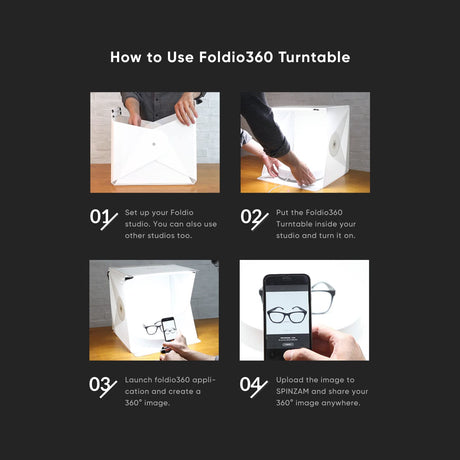 How to Use Foldio360 Turntable

01 Set up your Foldio studio. You can also use other studios too.

02 Put the Foldio360 Turntable inside your studio and turn it on.

03 Launch foldio360 application and create a 360° image.

04 Upload the image to SPINZAM and share your 360° image anywhere.