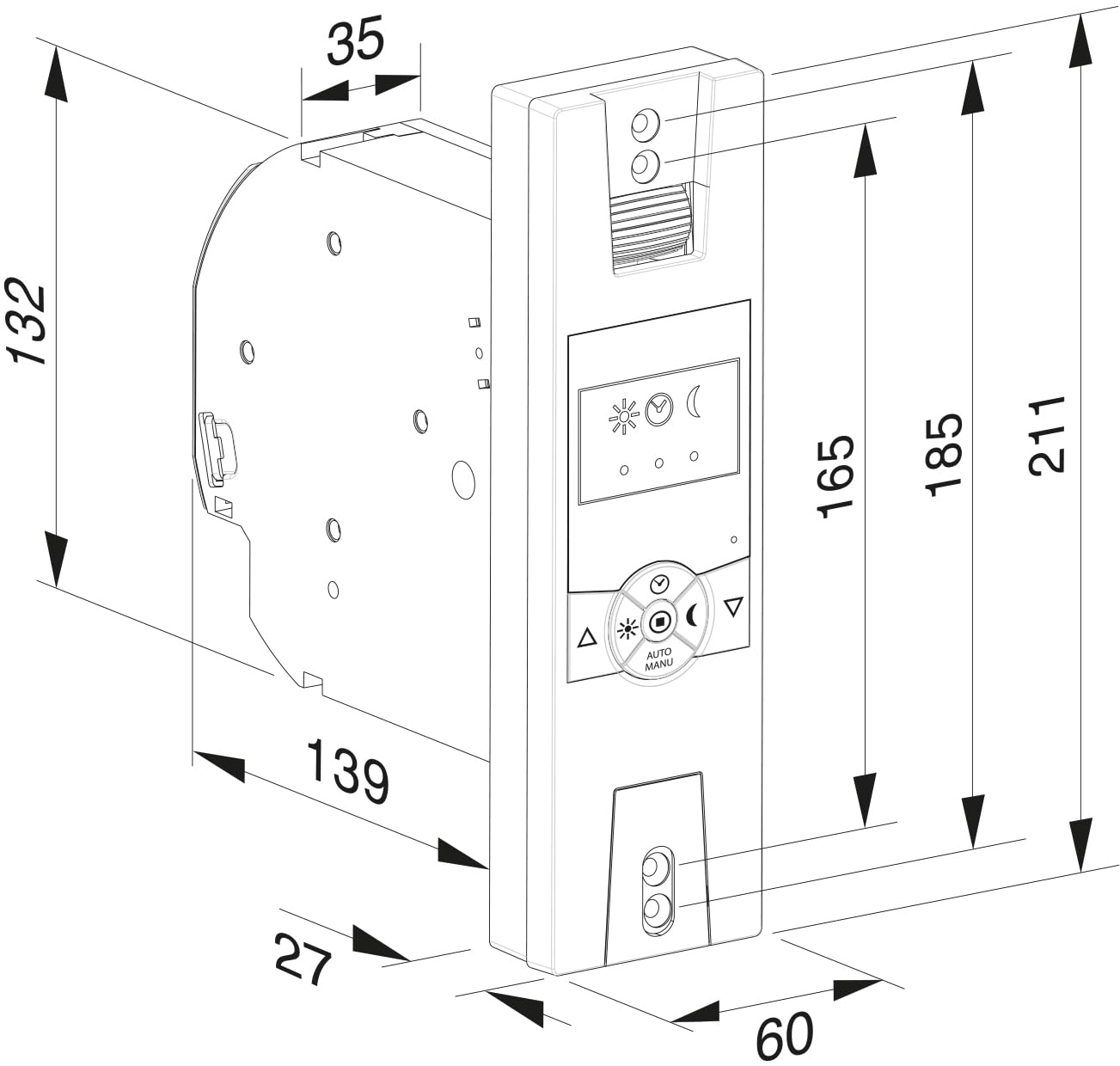 35

132

165

185

211

AUTO
MANU

139

27

60