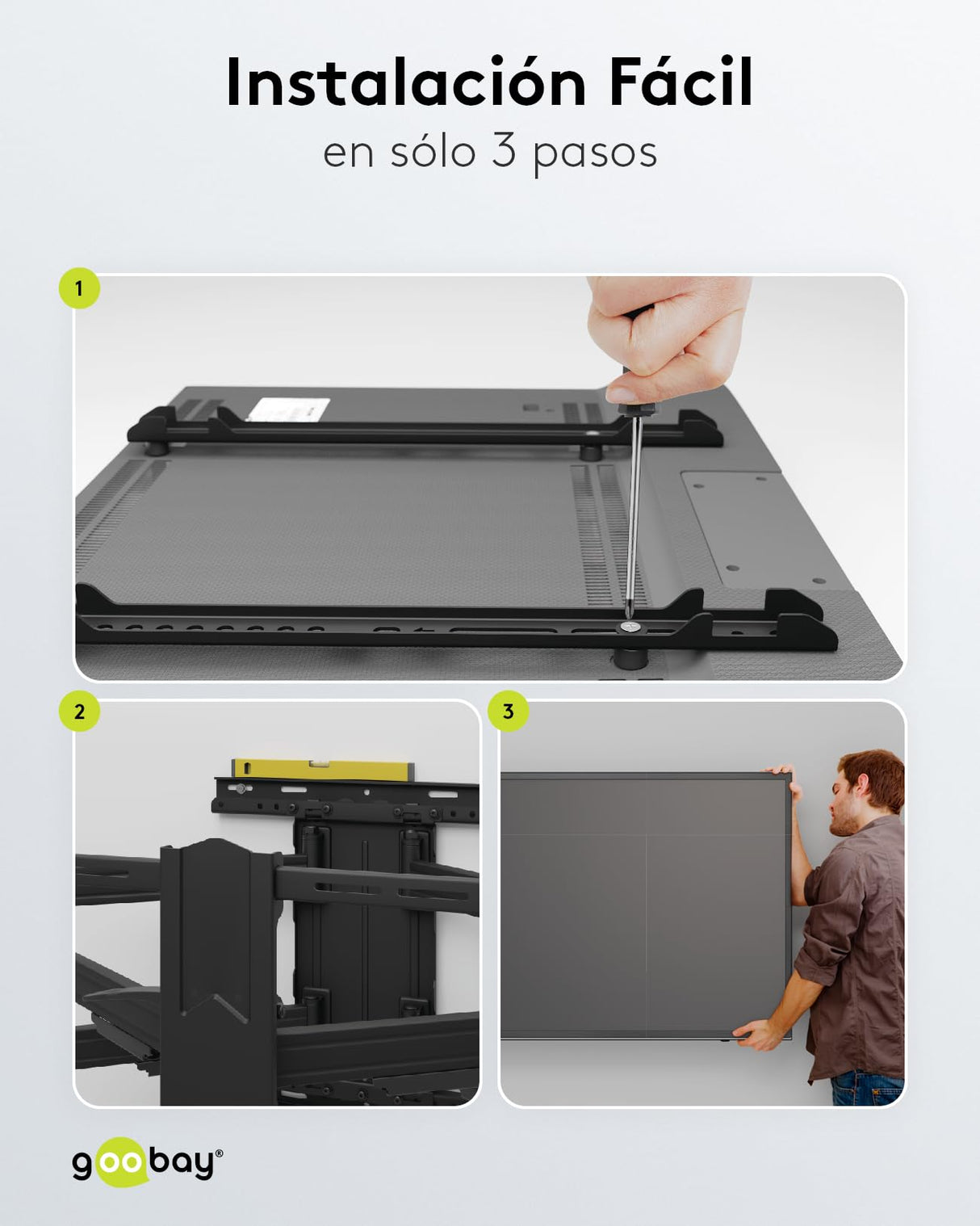 Instalación Fácil
en sólo 3 pasos

1

2

3

goobay®