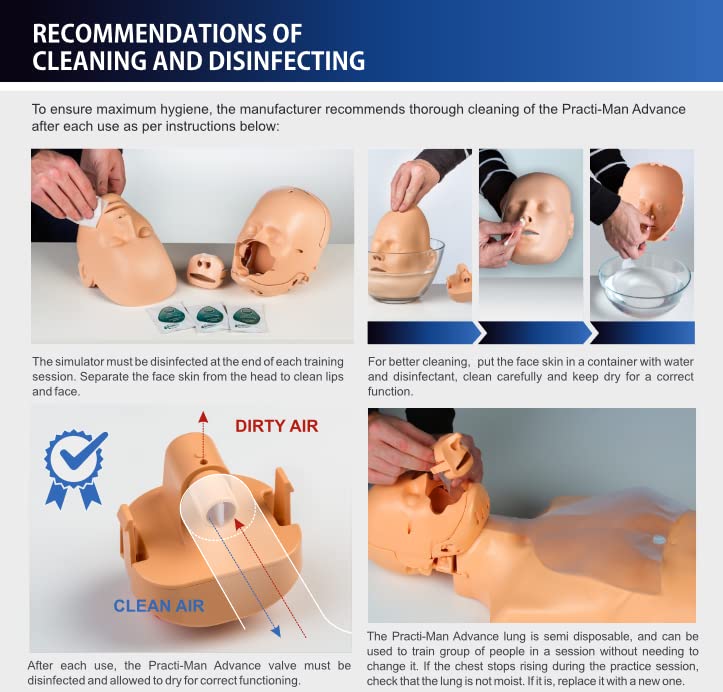 RECOMMENDATIONS OF CLEANING AND DISINFECTING

To ensure maximum hygiene, the manufacturer recommends thorough cleaning of the Practi-Man Advance after each use as per instructions below:

The simulator must be disinfected at the end of each training session. Separate the face skin from the head to clean lips and face.

For better cleaning, put the face skin in a container with water and disinfectant, clean carefully and keep dry for a correct function.

DIRTY AIR

CLEAN AIR

After each use, the Practi-Man Advance valve must be disinfected and allowed to dry for correct functioning.

The Practi-Man Advance lung is semi disposable, and can be used to train group of people in a session without needing to change it. If the chest stops rising during the practice session, check that the lung is not moist. If it is, replace it with a new one.