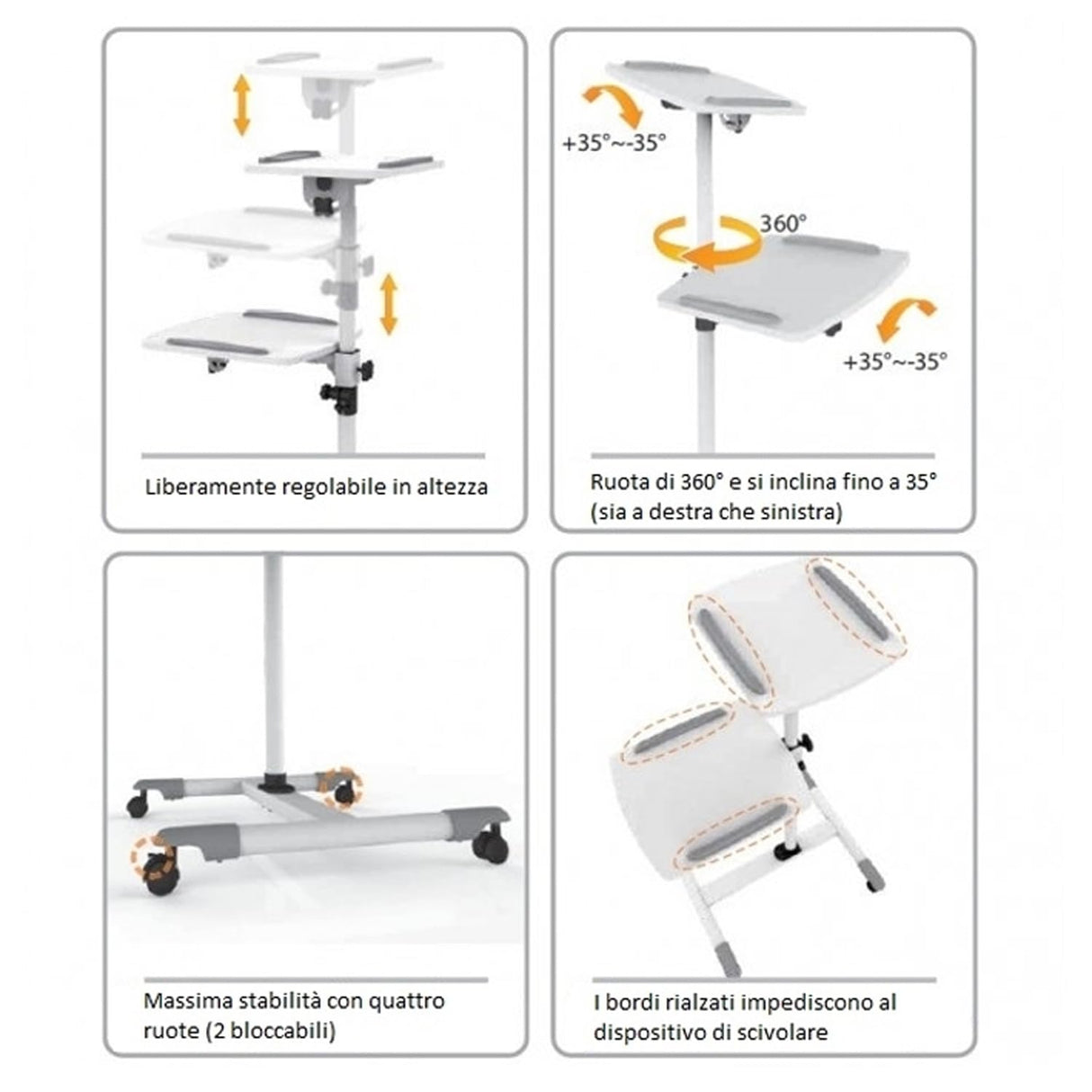 Liberamente regolabile in altezza

+35°~-35°

360°

+35°~-35°

Ruota di 360° e si inclina fino a 35° (sia a destra che sinistra)

Massima stabilità con quattro ruote (2 bloccabili)

I bordi rialzati impediscono al dispositivo di scivolare