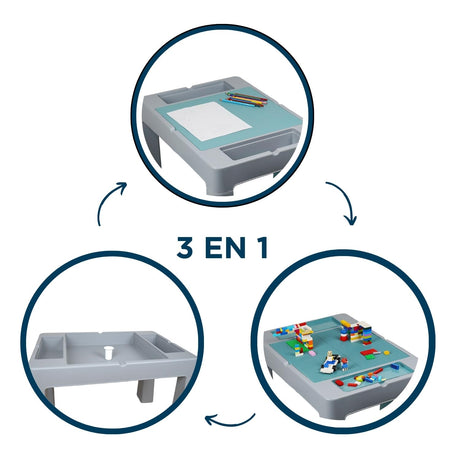 3 EN 1