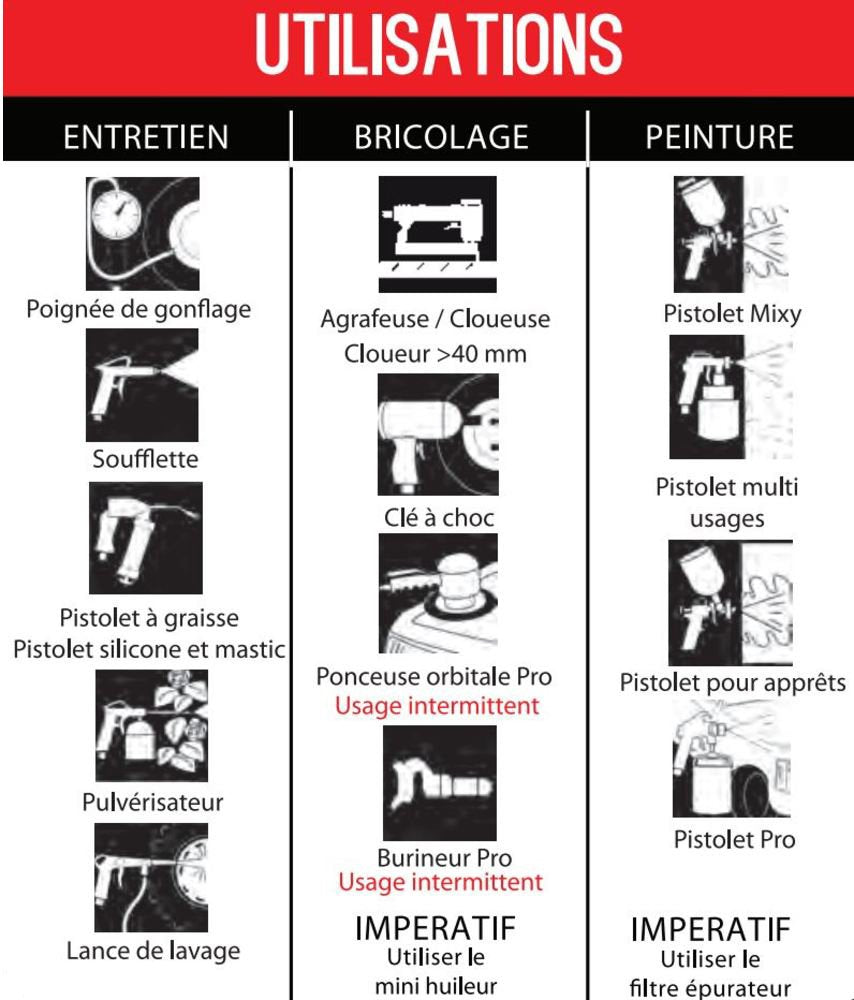 UTILISATIONS

ENTRETIEN

Poignée de gonflage

Soufflette

Pistolet à graisse
Pistolet silicone et mastic

Pulvérisateur

Lance de lavage

BRICOLAGE

Agrafeuse / Cloueuse
Cloueur >40 mm

Clé à choc

Ponceuse orbitale Pro
Usage intermittent

Burineur Pro
Usage intermittent

IMPERATIF
Utiliser le
mini huileur

PEINTURE

Pistolet Mixy

Pistolet multi usages

Pistolet pour apprêts

Pistolet Pro

IMPERATIF
Utiliser le
filtre épurateur