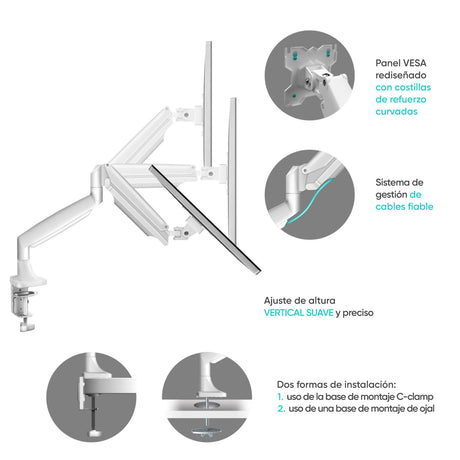 Panel VESA rediseñado con costillas de refuerzo curvadas

Sistema de gestión de cables fiable

Ajuste de altura VERTICAL SUAVE y preciso

Dos formas de instalación:
1. uso de la base de montaje C-clamp
2. uso de una base de montaje de ojal