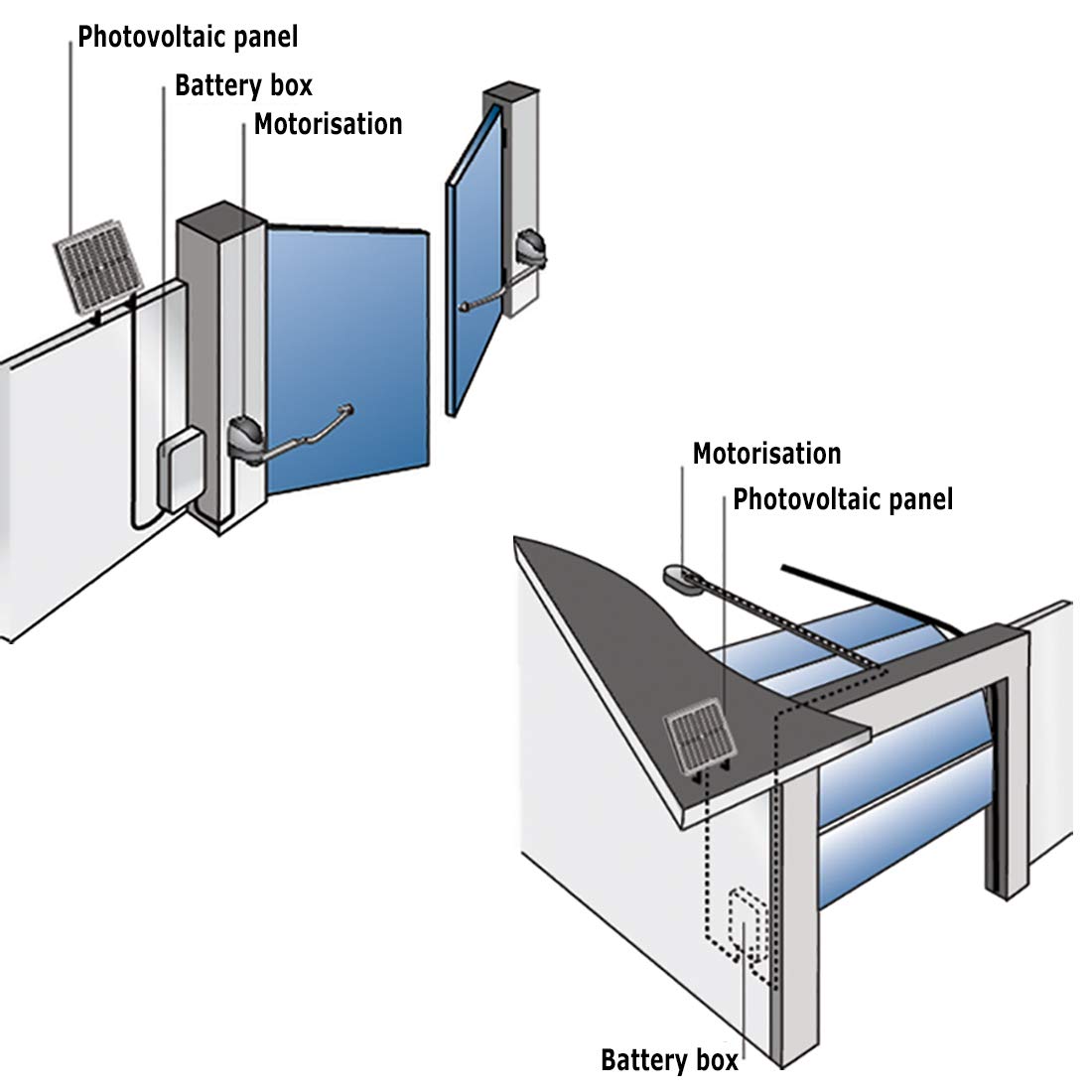 Photovoltaic panel
Battery box
Motorisation

Motorisation
Photovoltaic panel

Battery box