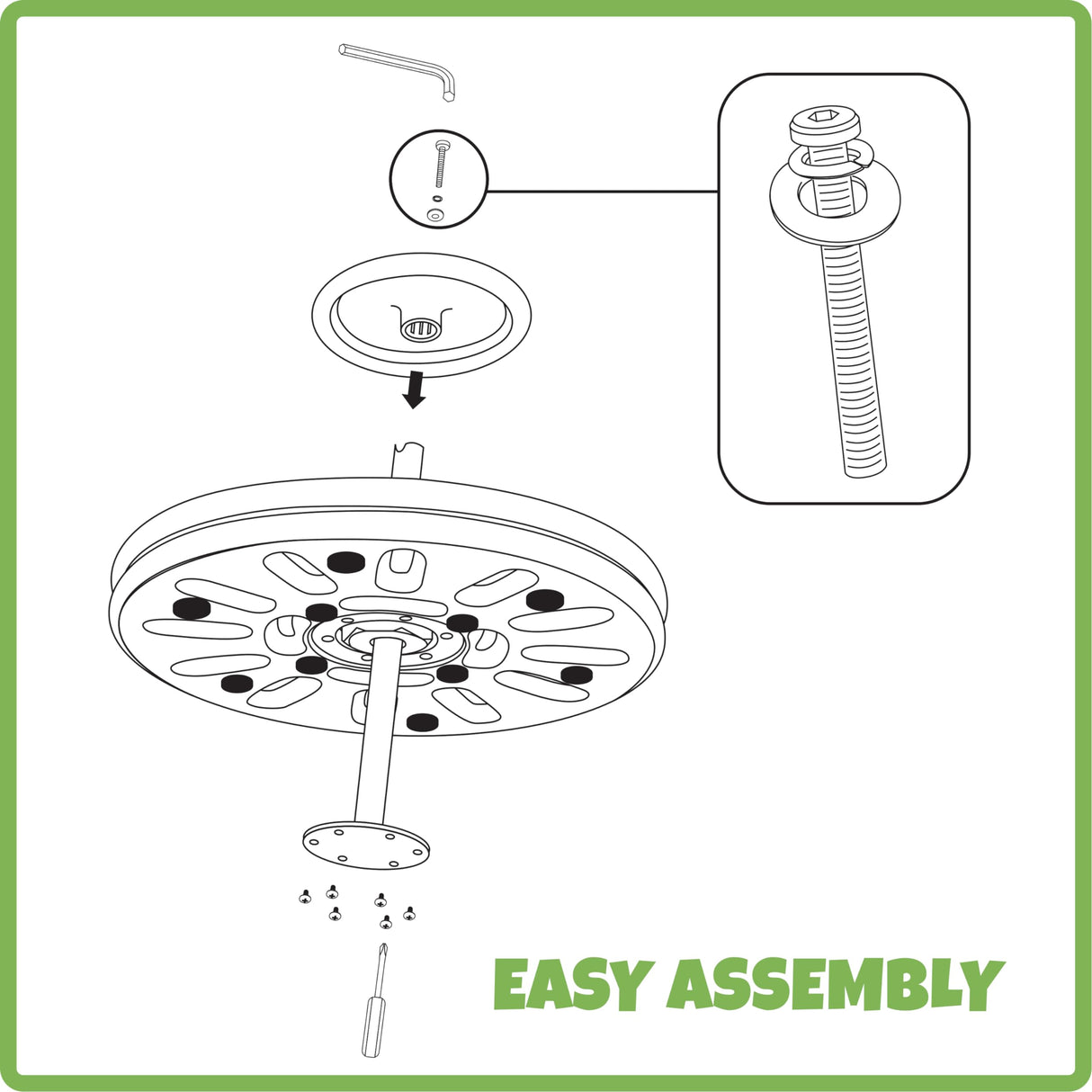 EASY ASSEMBLY