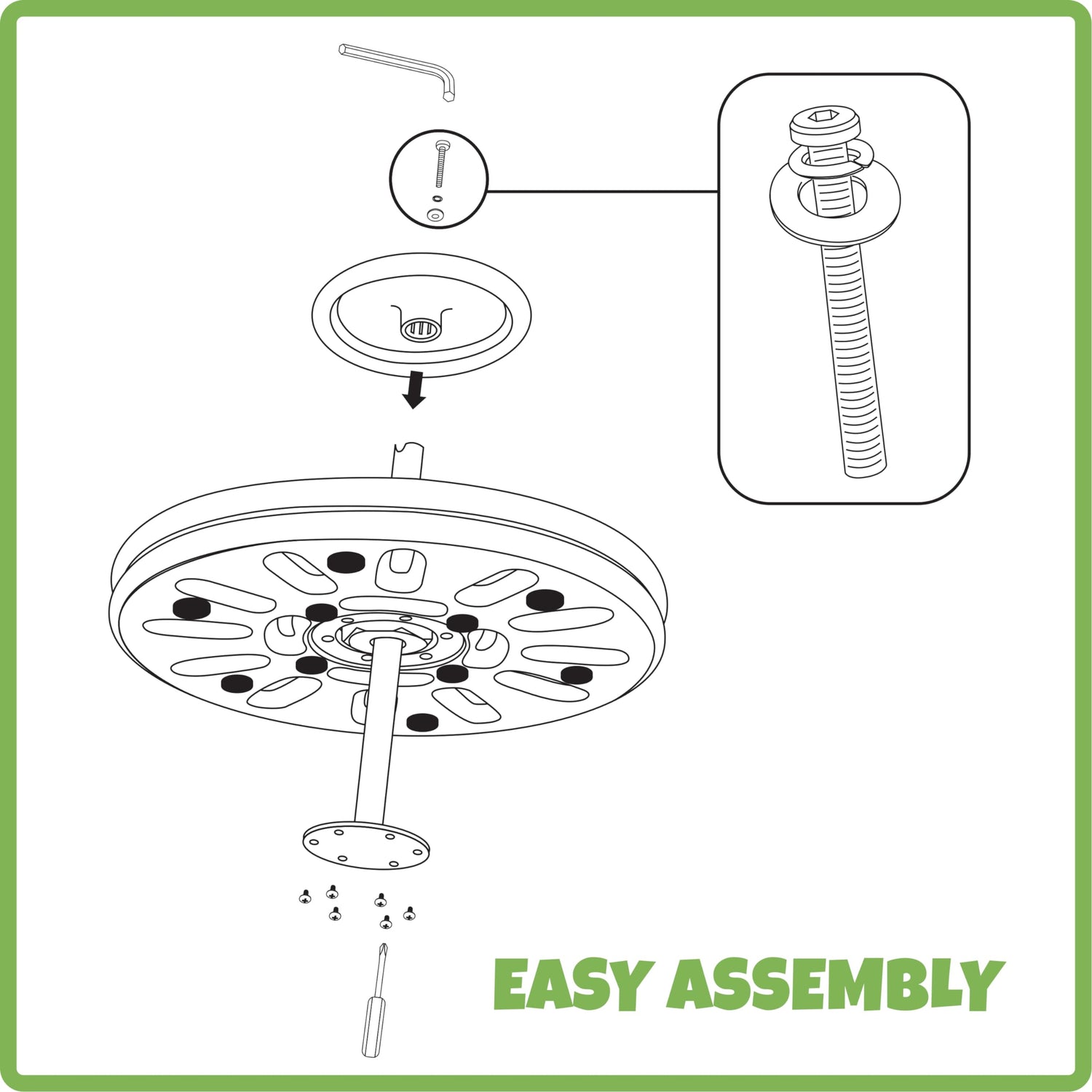 EASY ASSEMBLY