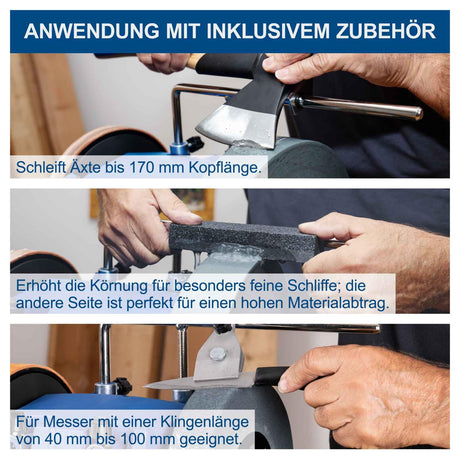 ANWENDUNG MIT INKLUSIVEM ZUBEHÖR

Schleift Äxte bis 170 mm Kopflänge.

Erhöht die Körnung für besonders feine Schliffe; die andere Seite ist perfekt für einen hohen Materialabtrag.

Für Messer mit einer Klingenlänge von 40 mm bis 100 mm geeignet.