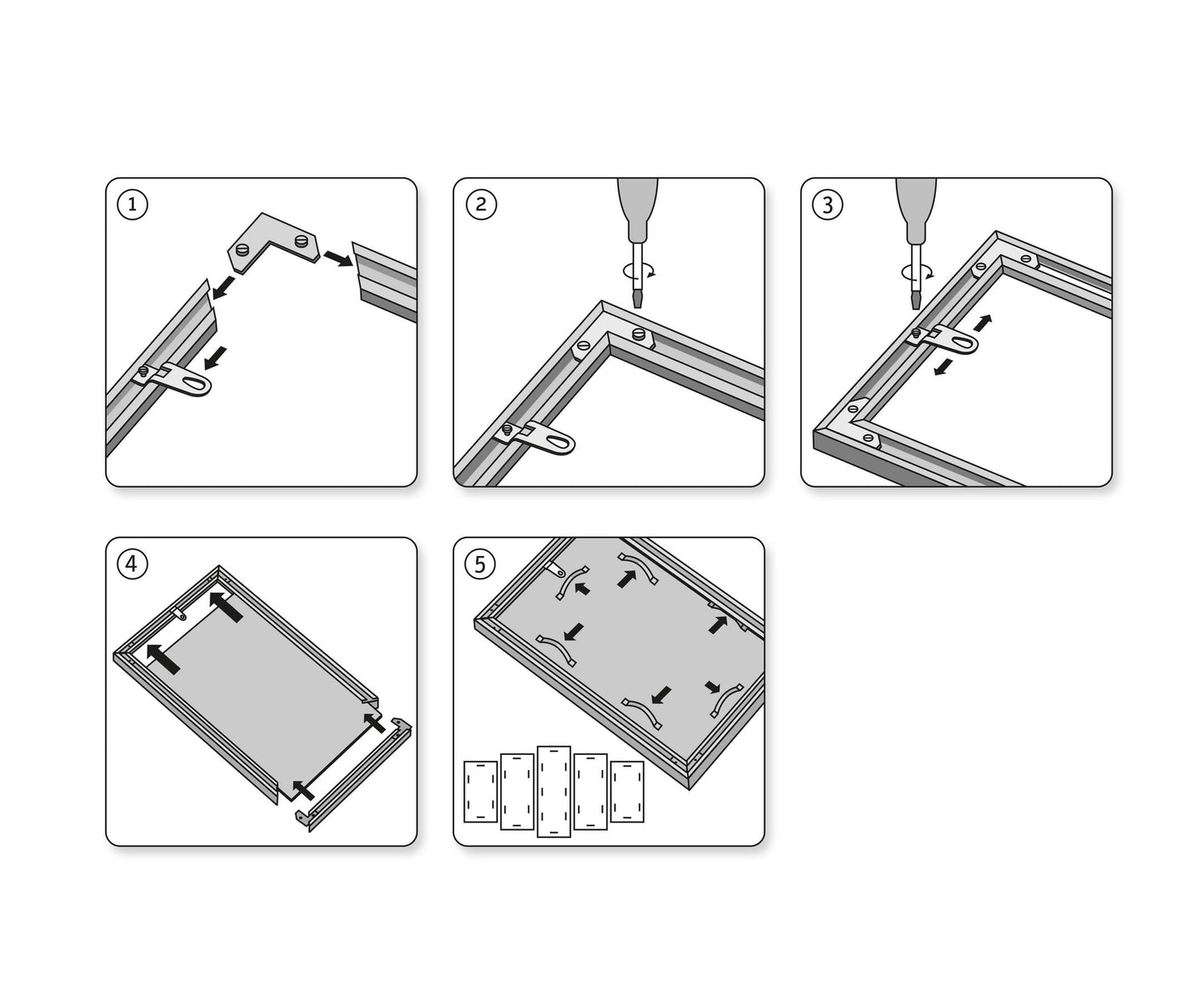 1

2

3

4

5