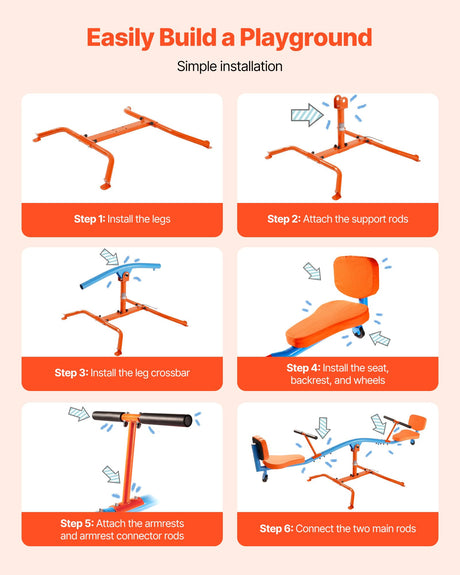 Easily Build a Playground

Simple installation

Step 1: Install the legs

Step 2: Attach the support rods

Step 3: Install the leg crossbar

Step 4: Install the seat, backrest, and wheels

Step 5: Attach the armrests and armrest connector rods

Step 6: Connect the two main rods