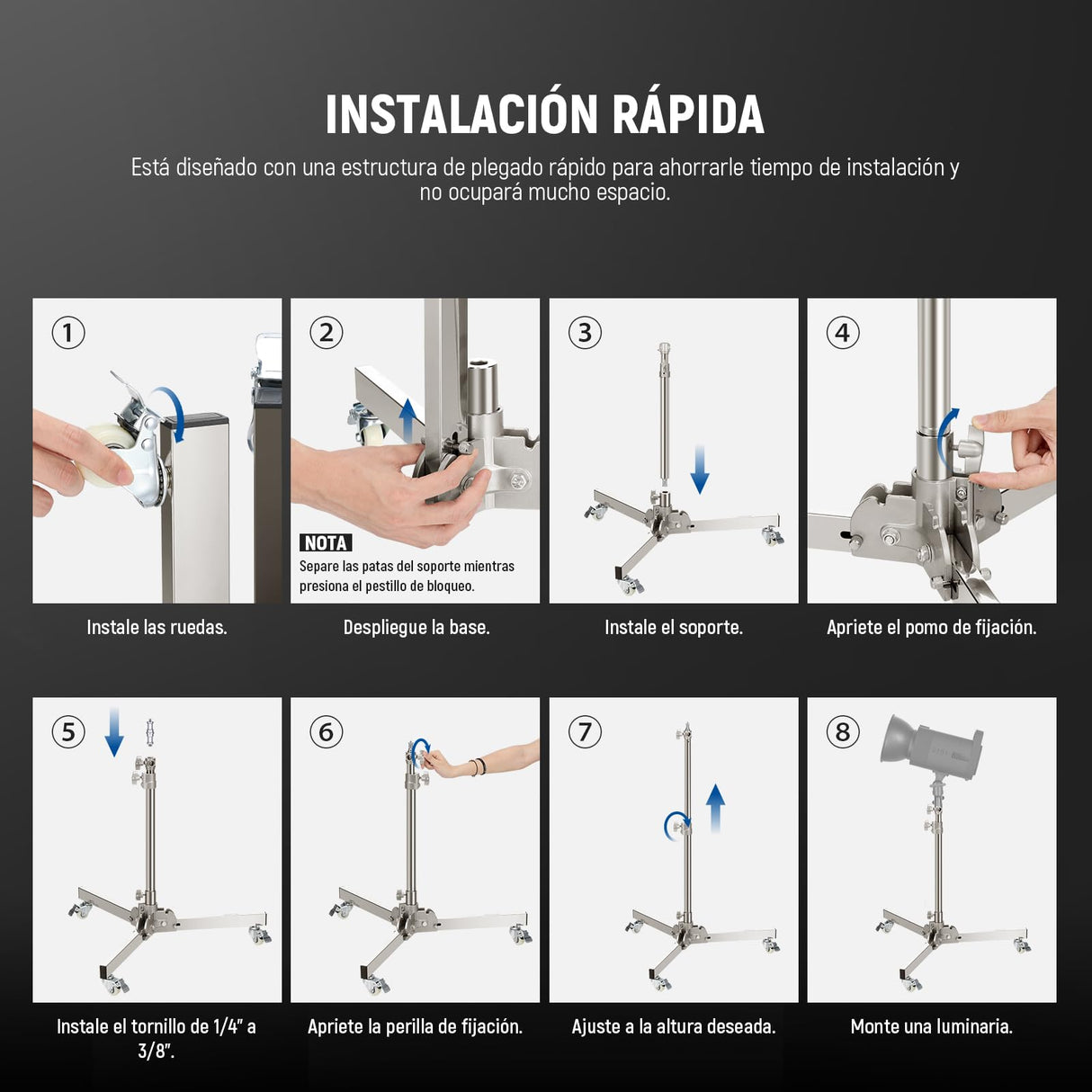 INSTALACIÓN RÁPIDA

Está diseñado con una estructura de plegado rápido para ahorrarle tiempo de instalación y no ocupará mucho espacio.

①

Instale las ruedas.

②

NOTA

Separe las patas del soporte mientras presiona el pestillo de bloqueo.

Despliegue la base.

③

Instale el soporte.

④

Apriete el pomo de fijación.

⑤

Instale el tornillo de 1/4" a 3/8".

⑥

Apriete la perilla de fijación.

⑦

Ajuste a la altura deseada.

⑧

Monte una luminaria.