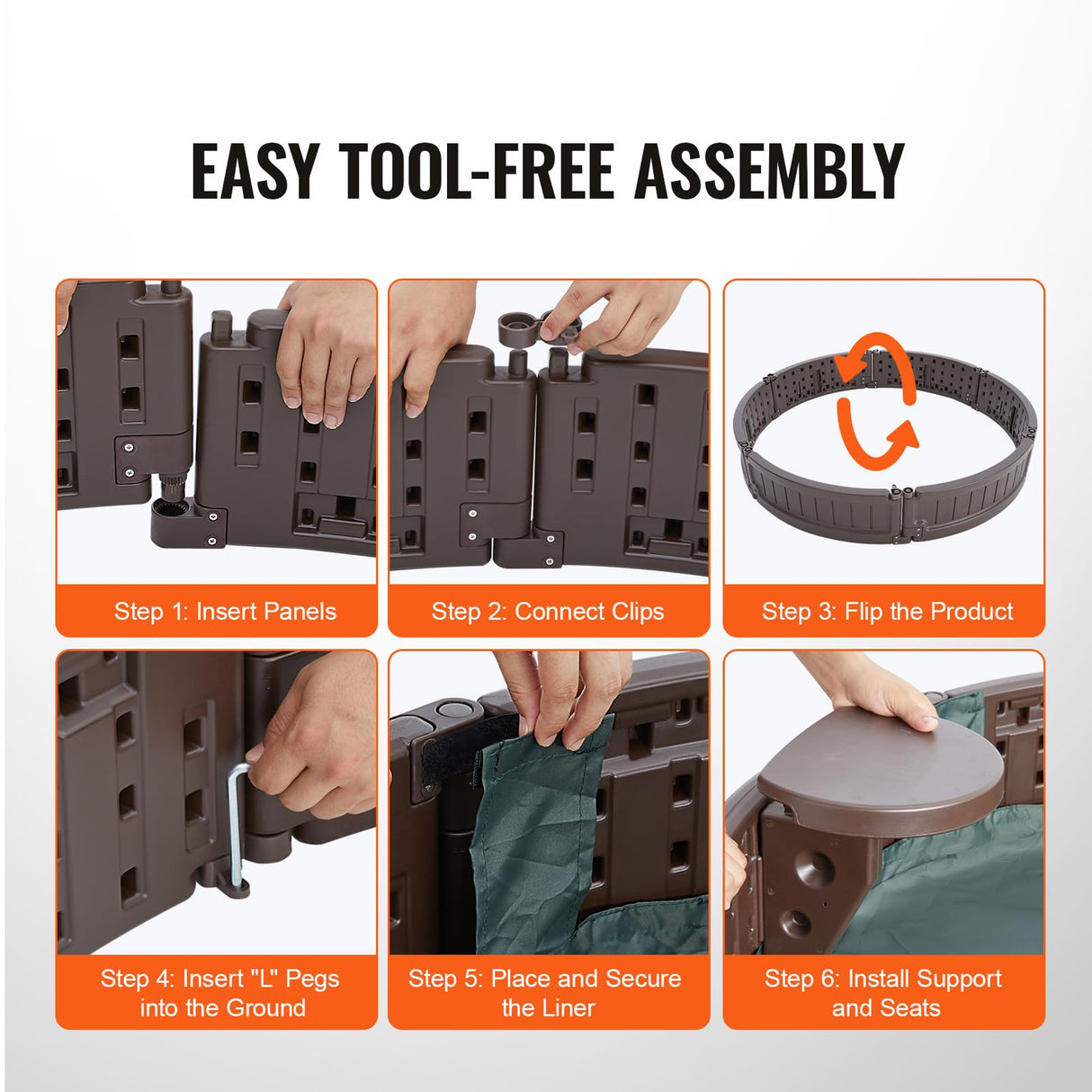 EASY TOOL-FREE ASSEMBLY

Step 1: Insert Panels

Step 2: Connect Clips

Step 3: Flip the Product

Step 4: Insert "L" Pegs into the Ground

Step 5: Place and Secure the Liner

Step 6: Install Support and Seats