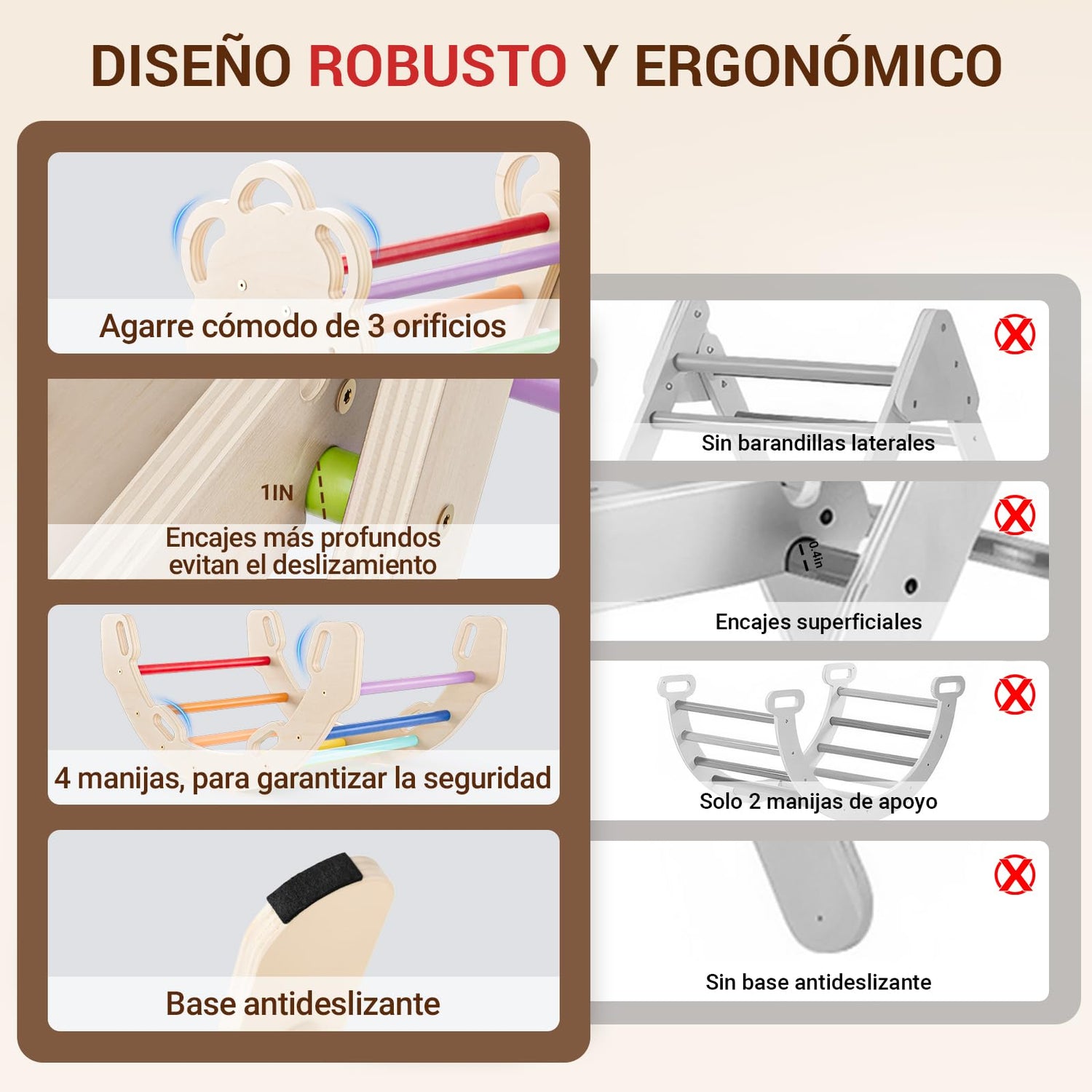 DISEÑO ROBUSTO Y ERGONÓMICO

Agarre cómodo de 3 orificios

1IN

Encajes más profundos evitan el deslizamiento

4 manijas, para garantizar la seguridad

Base antideslizante

Sin barandillas laterales

0.4in

Encajes superficiales

Solo 2 manijas de apoyo

Sin base antideslizante