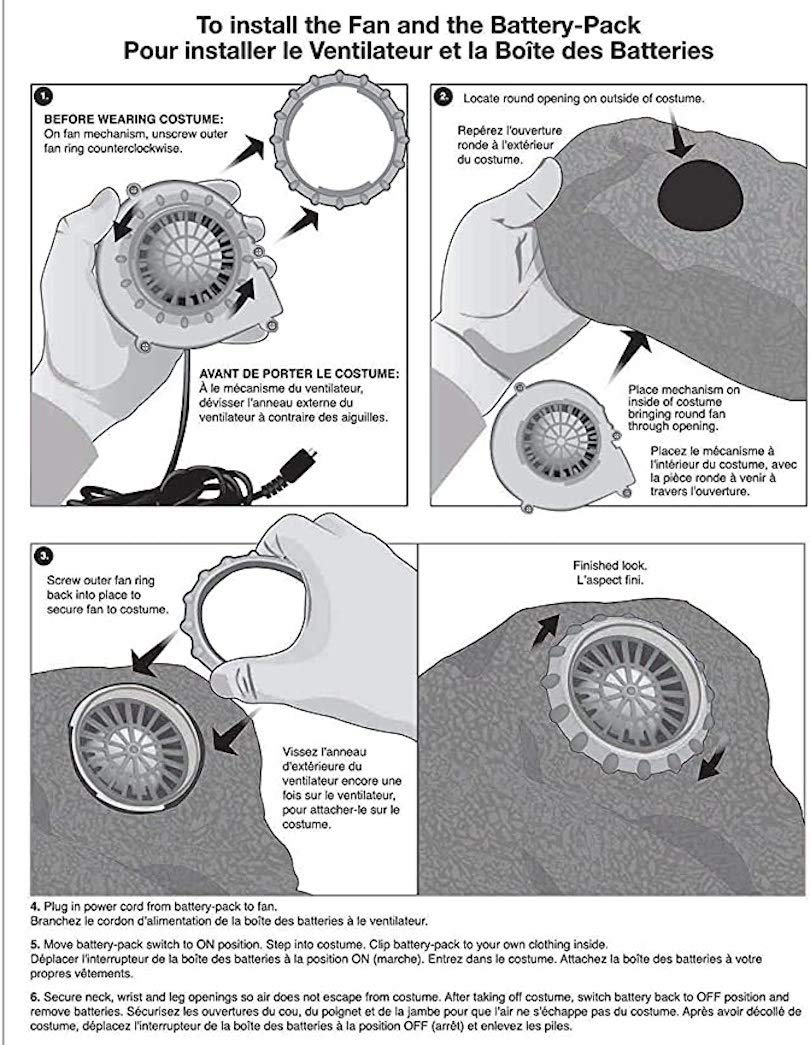 To install the Fan and the Battery-Pack
Pour installer le Ventilateur et la Boîte des Batteries

1.
BEFORE WEARING COSTUME:
On fan mechanism, unscrew outer fan ring counterclockwise.

AVANT DE PORTER LE COSTUME:
À le mécanisme du ventilateur, dévisser l'anneau externe du ventilateur à contraire des aiguilles.

2. Locate round opening on outside of costume.

Repérez l'ouverture ronde à l'extérieur du costume.

Place mechanism on inside of costume bringing round fan through opening.

Placez le mécanisme à l'intérieur du costume, avec la pièce ronde à venir à travers l'ouverture.

3.
Screw outer fan ring back into place to secure fan to costume.

Vissez l'anneau d'extérieure du ventilateur encore une fois sur le ventilateur, pour attacher-le sur le costume.

Finished look.
L'aspect fini.

4. Plug in power cord from battery-pack to fan.
Branchez le cordon d'alimentation de la boîte des batteries à le ventilateur.

5. Move battery-pack switch to ON position. Step into costume. Clip battery-pack to your own clothing inside.
Déplacer l'interrupteur de la boîte des batteries à la position ON (marche). Entrez dans le costume. Attachez la boîte des batteries à votre propres vêtements.

6. Secure neck, wrist and leg openings so air does not escape from costume. After taking off costume, switch battery back to OFF position and remove batteries. Sécurisez les ouvertures du cou, du poignet et de la jambe pour que l'air ne s'échappe pas du costume. Après avoir décollé de costume, déplacez l'interrupteur de la boîte des batteries à la position OFF (arrêt) et enlevez les piles.