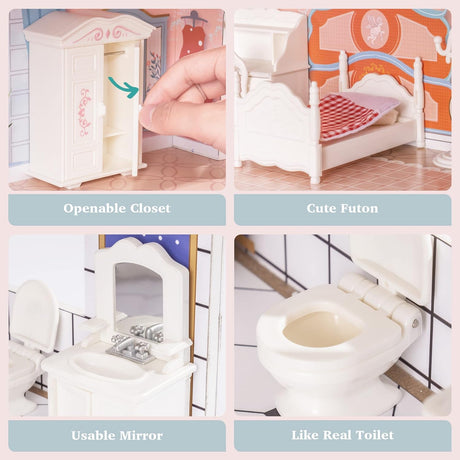 Openable Closet

Cute Futon

Usable Mirror

Like Real Toilet