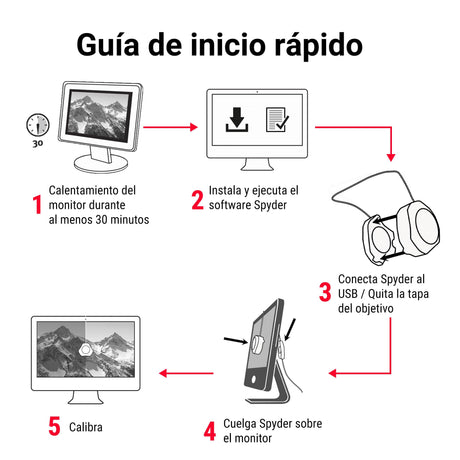 Guía de inicio rápido

30

1 Calentamiento del monitor durante al menos 30 minutos

2 Instala y ejecuta el software Spyder

3 Conecta Spyder al USB / Quita la tapa del objetivo

4 Cuelga Spyder sobre el monitor

5 Calibra