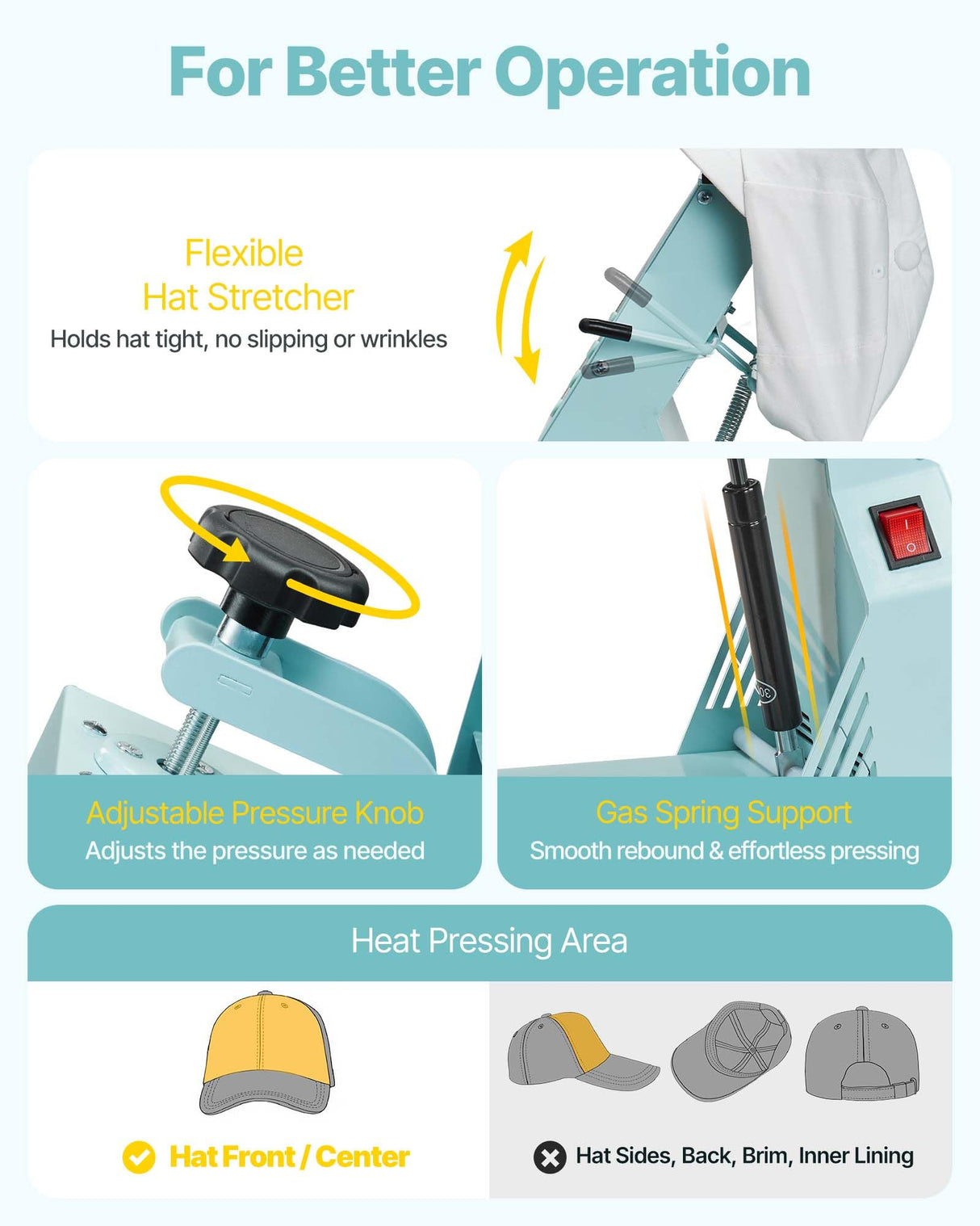 For Better Operation

Flexible
Hat Stretcher
Holds hat tight, no slipping or wrinkles

Adjustable Pressure Knob
Adjusts the pressure as needed

Gas Spring Support
Smooth rebound & effortless pressing

Heat Pressing Area

Hat Front / Center

Hat Sides, Back, Brim, Inner Lining