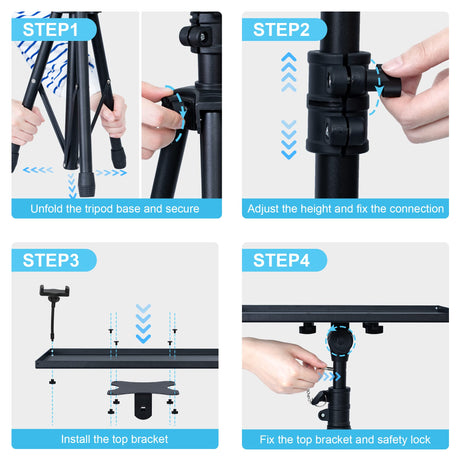 STEP1

Unfold the tripod base and secure

STEP2

Adjust the height and fix the connection

STEP3

Install the top bracket

STEP4

Fix the top bracket and safety lock