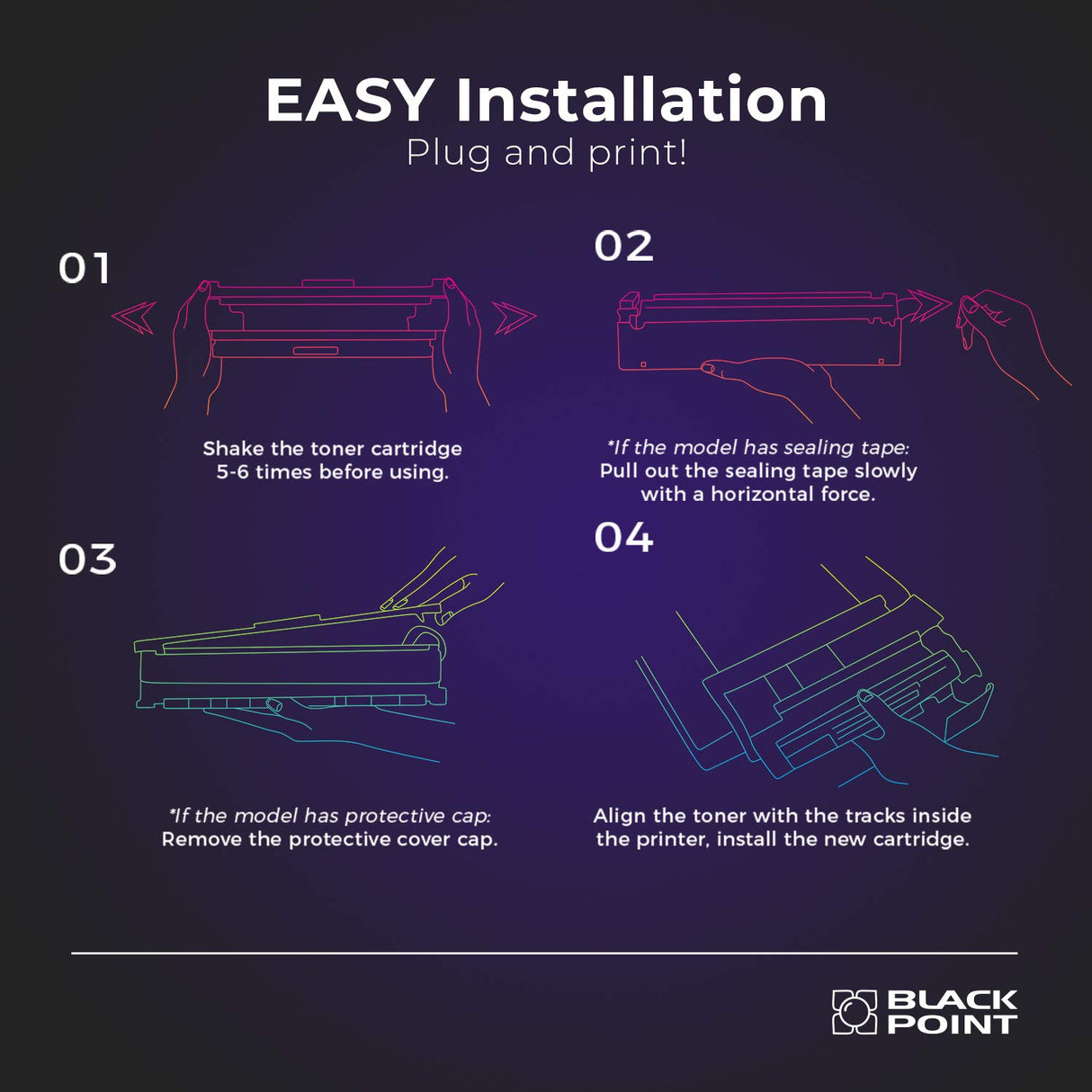 EASY Installation
Plug and print!

01

Shake the toner cartridge 5-6 times before using.

02

*If the model has sealing tape: Pull out the sealing tape slowly with a horizontal force.

03

*If the model has protective cap: Remove the protective cover cap.

04

Align the toner with the tracks inside the printer, install the new cartridge.

BLACK POINT