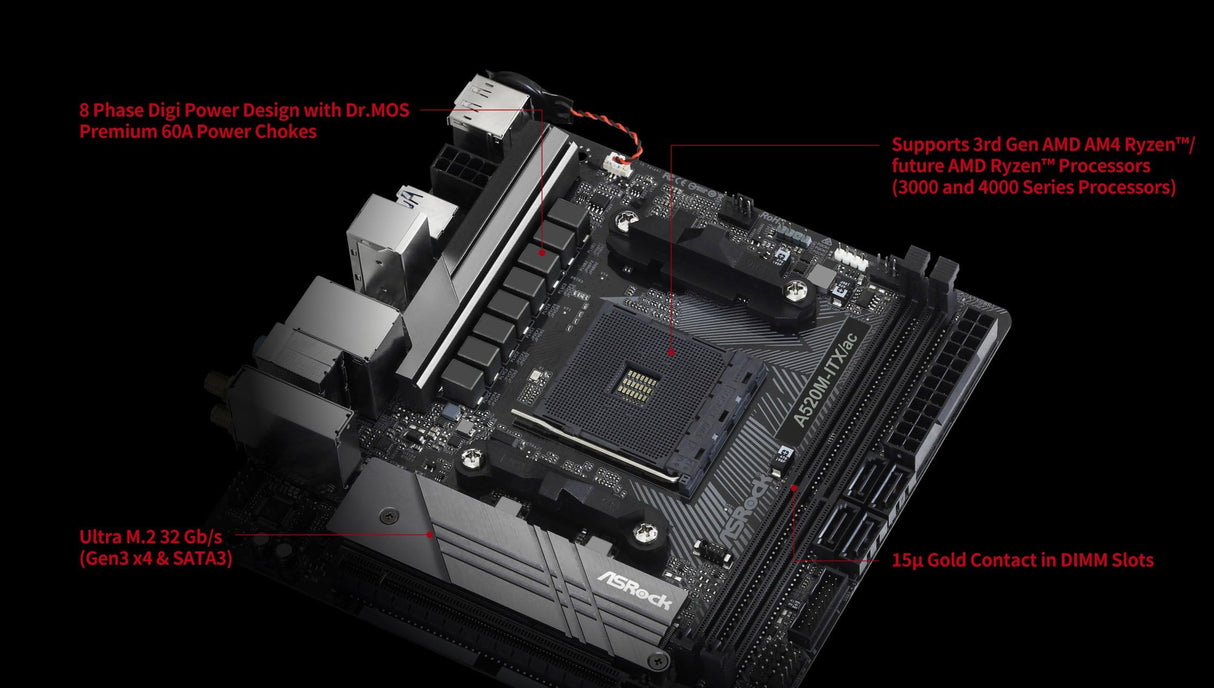 8 Phase Digi Power Design with Dr.MOS
Premium 60A Power Chokes

Supports 3rd Gen AMD AM4 Ryzen™/
future AMD Ryzen™ Processors
(3000 and 4000 Series Processors)

A520M-ITX/ac

ASRock

Ultra M.2 32 Gb/s
(Gen3 x4 & SATA3)

ASRock

15µ Gold Contact in DIMM Slots