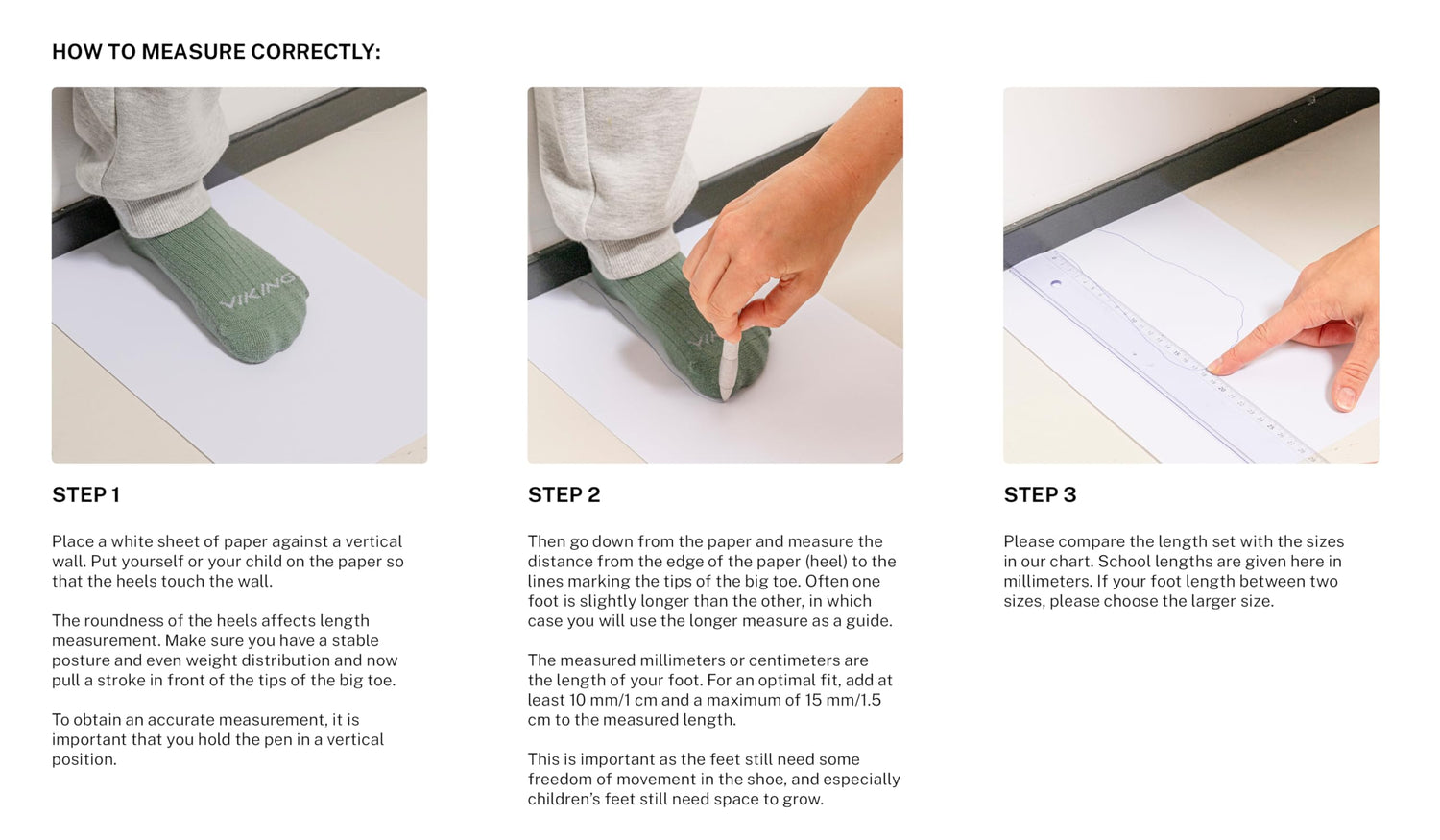 HOW TO MEASURE CORRECTLY:

VIKING

STEP 1

Place a white sheet of paper against a vertical wall. Put yourself or your child on the paper so that the heels touch the wall.

The roundness of the heels affects length measurement. Make sure you have a stable posture and even weight distribution and now pull a stroke in front of the tips of the big toe.

To obtain an accurate measurement, it is important that you hold the pen in a vertical position.

STEP 2

Then go down from the paper and measure the distance from the edge of the paper (heel) to the lines marking the tips of the big toe. Often one foot is slightly longer than the other, in which case you will use the longer measure as a guide.

The measured millimeters or centimeters are the length of your foot. For an optimal fit, add at least 10 mm/1 cm and a maximum of 15 mm/1.5 cm to the measured length.

This is important as the feet still need some freedom of movement in the shoe, and especially children's feet still need space to grow.

STEP 3

Please compare the length set with the sizes in our chart. School lengths are given here in millimeters. If your foot length between two sizes, please choose the larger size.