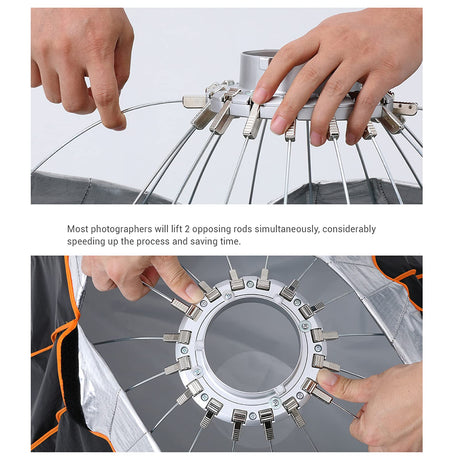 Most photographers will lift 2 opposing rods simultaneously, considerably speeding up the process and saving time.