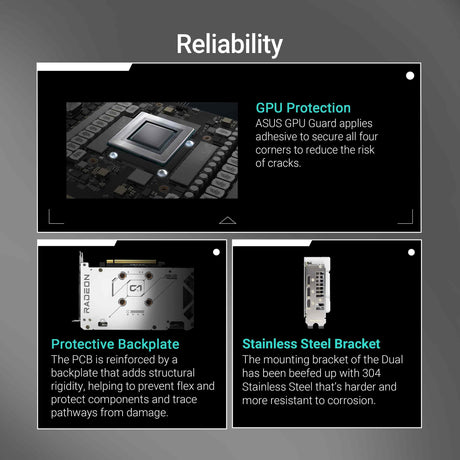 Reliability

GPU Protection
ASUS GPU Guard applies adhesive to secure all four corners to reduce the risk of cracks.

RADEON

Protective Backplate
The PCB is reinforced by a backplate that adds structural rigidity, helping to prevent flex and protect components and trace pathways from damage.

Stainless Steel Bracket
The mounting bracket of the Dual has been beefed up with 304 Stainless Steel that's harder and more resistant to corrosion.