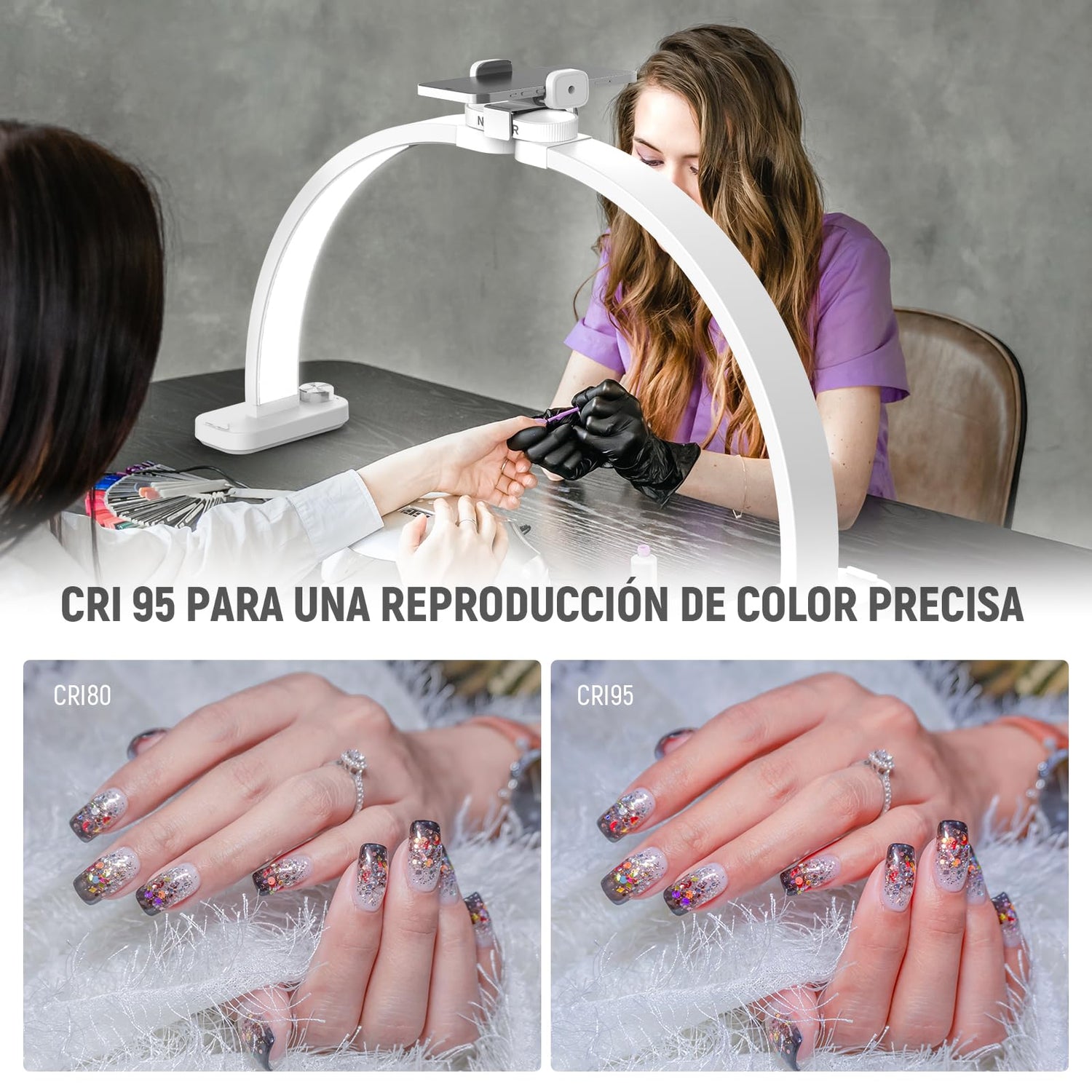 CRI 95 PARA UNA REPRODUCCIÓN DE COLOR PRECISA

CRI80

CRI95